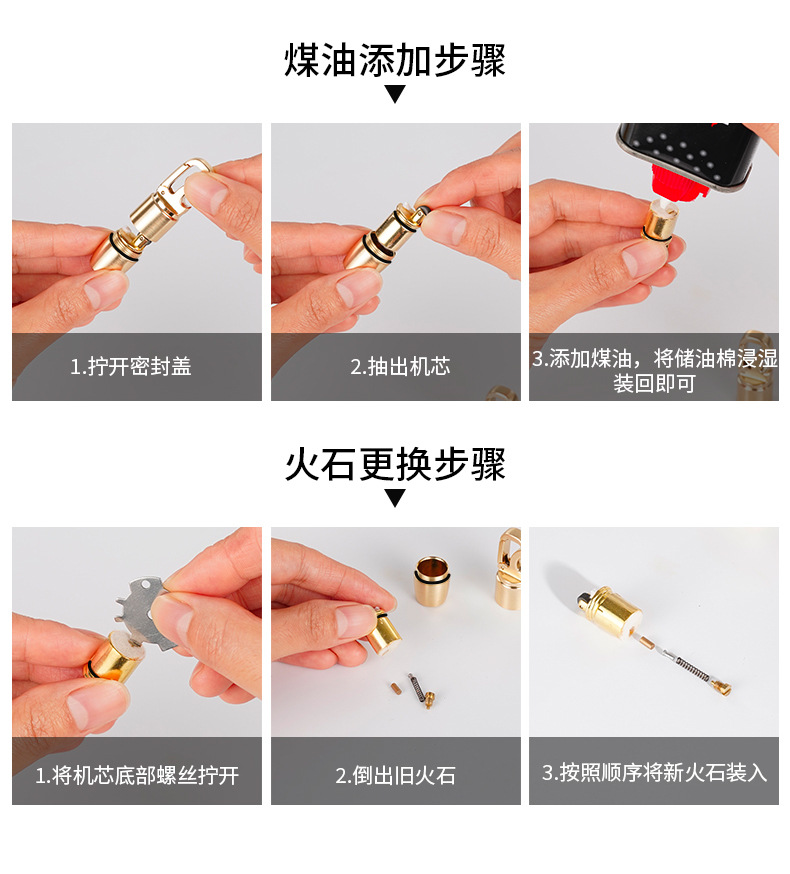 煤油添加步骤

1.拧开密封盖

2.抽出机芯

3.添加煤油，将储油棉浸湿装回即可

火石更换步骤

1.将机芯底部螺丝拧开

2.倒出旧火石

3.按照顺序将新火石装入