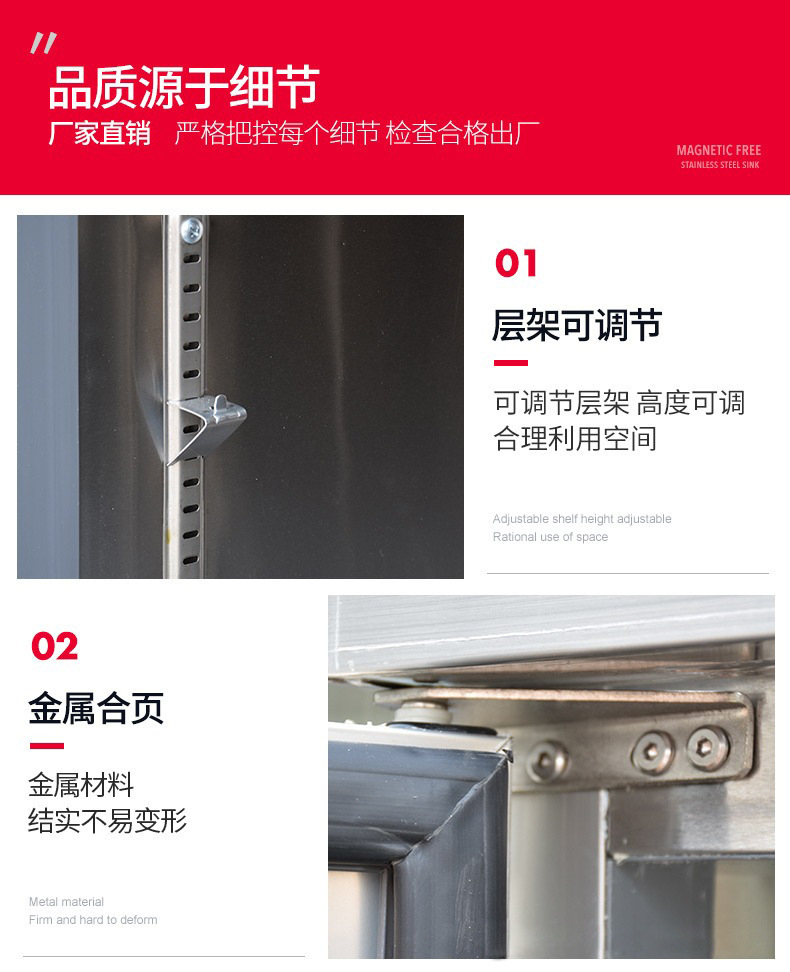 品质源于细节

厂家直销 严格把控每个细节 检查合格出厂

MAGNETIC FREE
STAINLESS STEEL SINK

01

层架可调节

可调节层架 高度可调
合理利用空间

Adjustable shelf height adjustable
Rational use of space

02

金属合页

金属材料
结实不易变形

Metal material
Firm and hard to deform