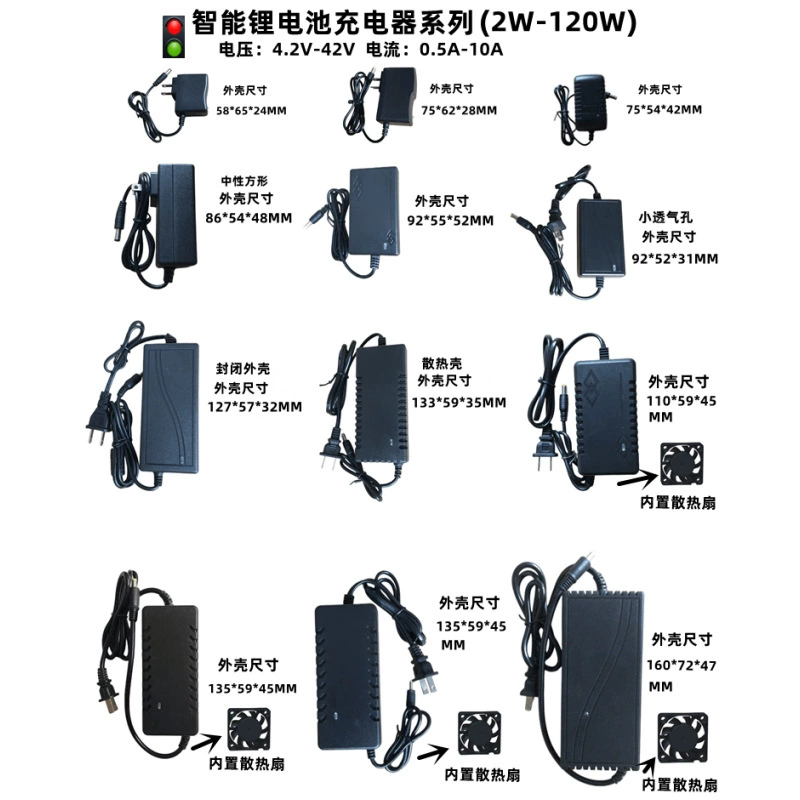 智能锂电池充电器系列(2W-120W)
电压：4.2V-42V 电流：0.5A-10A

外壳尺寸
58*65*24MM

外壳尺寸
75*62*28MM

外壳尺寸
75*54*42MM

中性方形
外壳尺寸
86*54*48MM

外壳尺寸
92*55*52MM

小透气孔
外壳尺寸
92*52*31MM

封闭外壳
外壳尺寸
127*57*32MM

散热壳
外壳尺寸
133*59*35MM

外壳尺寸
110*59*45
MM
内置散热扇

外壳尺寸
135*59*45MM
内置散热扇

外壳尺寸
135*59*45
MM
内置散热扇

外壳尺寸
160*72*47
MM
内置散热扇