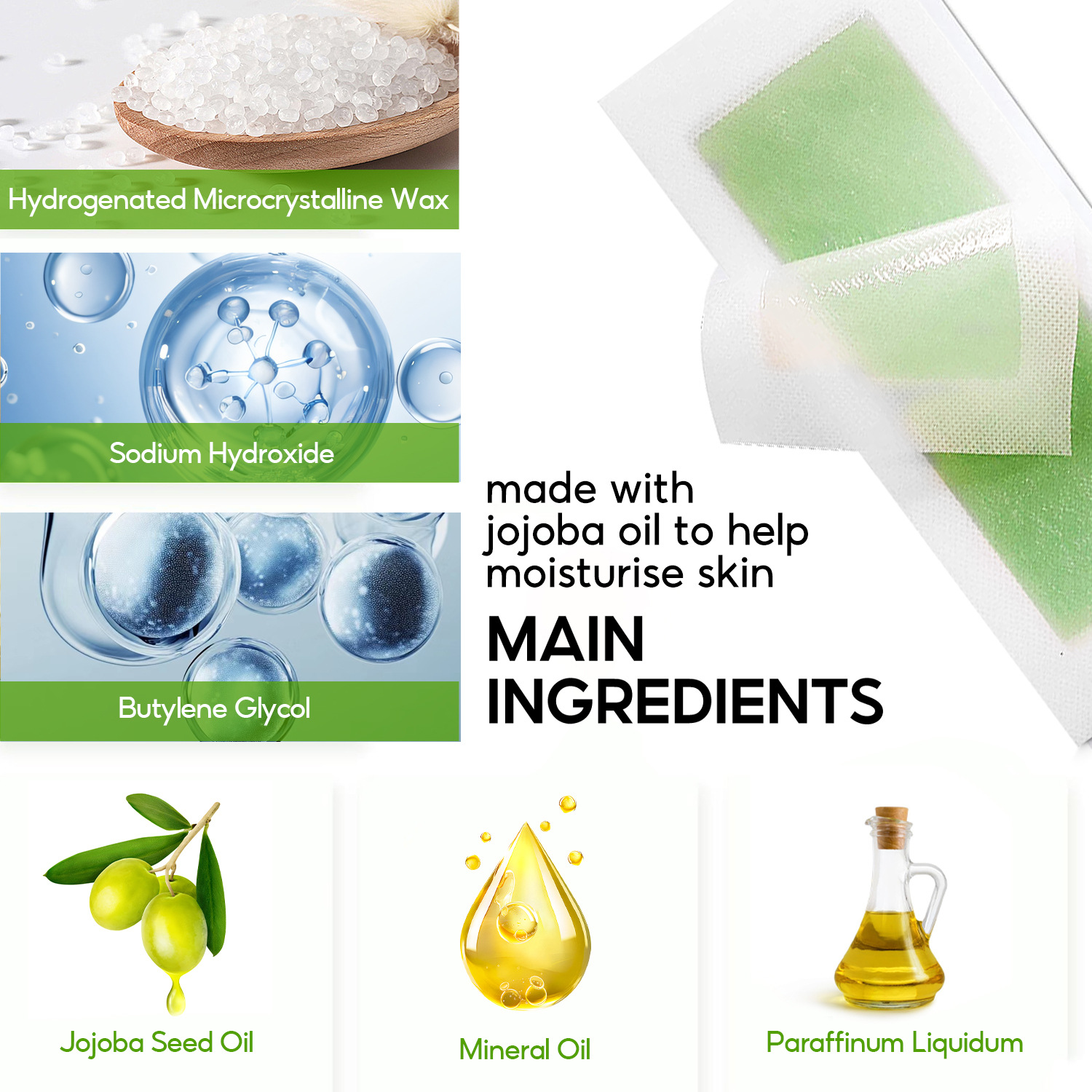 Hydrogenated Microcrystalline Wax

Sodium Hydroxide

Butylene Glycol

made with jojoba oil to help moisturise skin

MAIN INGREDIENTS

Jojoba Seed Oil

Mineral Oil

Paraffinum Liquidum