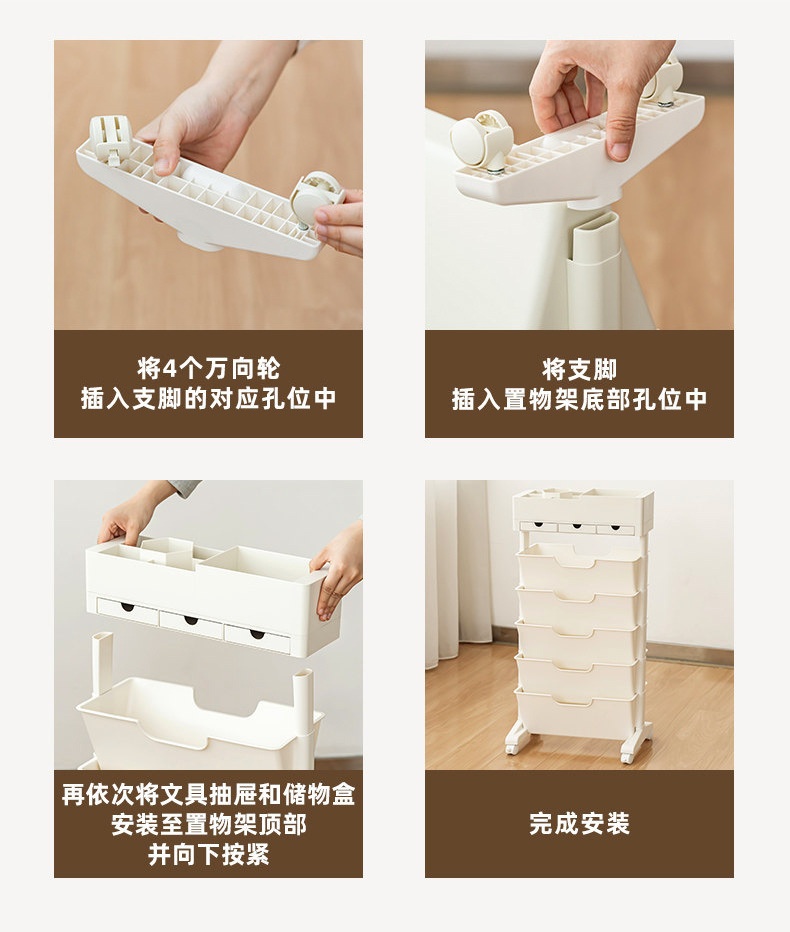 将4个万向轮
插入支脚的对应孔位中

将支脚
插入置物架底部孔位中

再依次将文具抽屉和储物盒
安装至置物架顶部
并向下按紧

完成安装