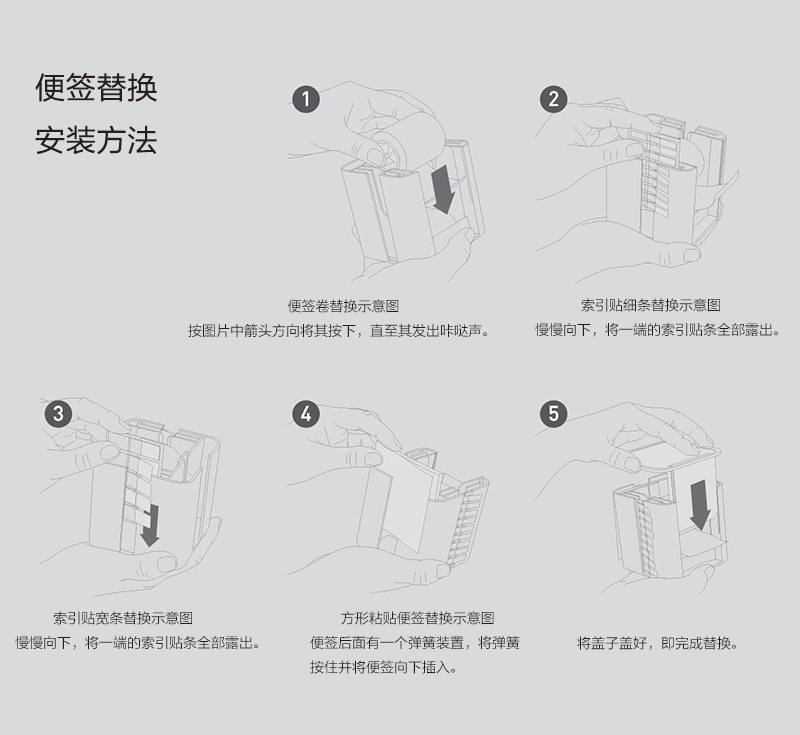 便签替换
安装方法

1

便签卷替换示意图
按图片中箭头方向将其按下，直至其发出咔哒声。

2

索引贴细条替换示意图
慢慢向下，将一端的索引贴条全部露出。

3

索引贴宽条替换示意图
慢慢向下，将一端的索引贴条全部露出。

4

方形粘贴便签替换示意图
便签后面有一个弹簧装置，将弹簧按住并将便签向下插入。

5

将盖子盖好，即完成替换。