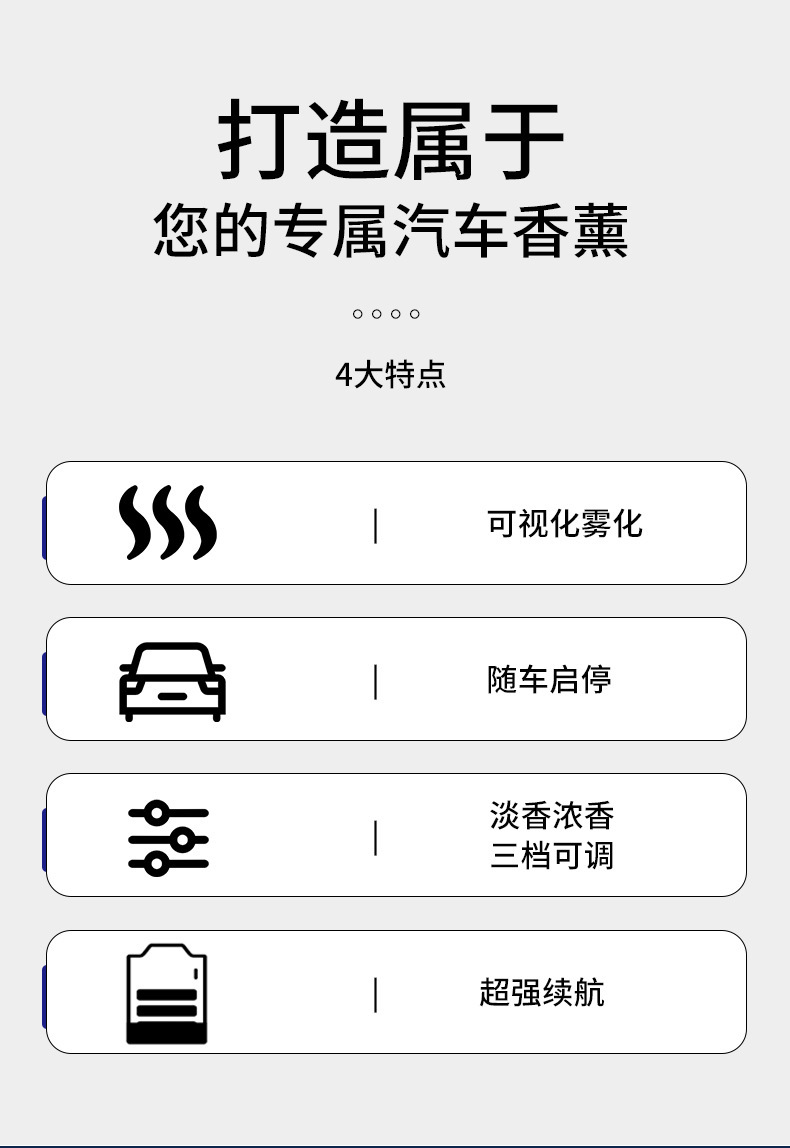 打造属于
您的专属汽车香薰

4大特点

可视化雾化

随车启停

淡香浓香
三档可调

超强续航