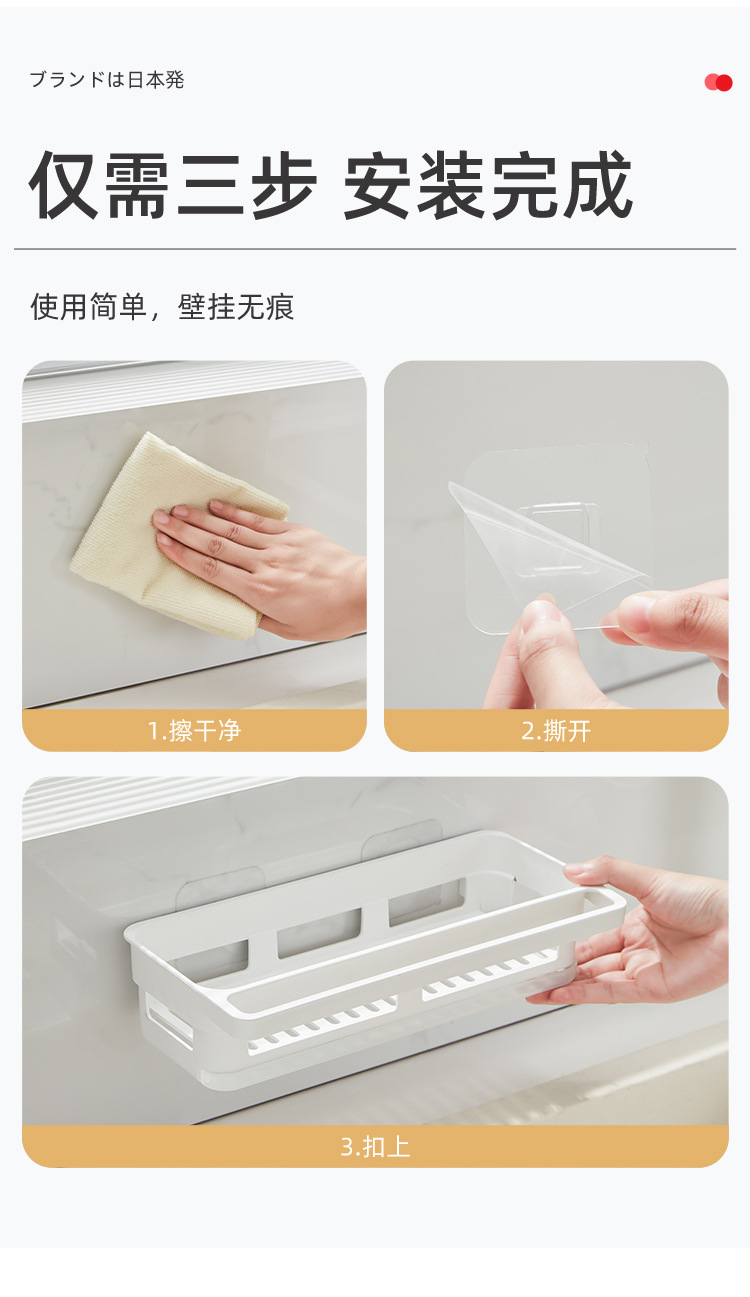 ブランドは日本発

仅需三步 安装完成

使用简单，壁挂无痕

1.擦干净

2.撕开

3.扣上