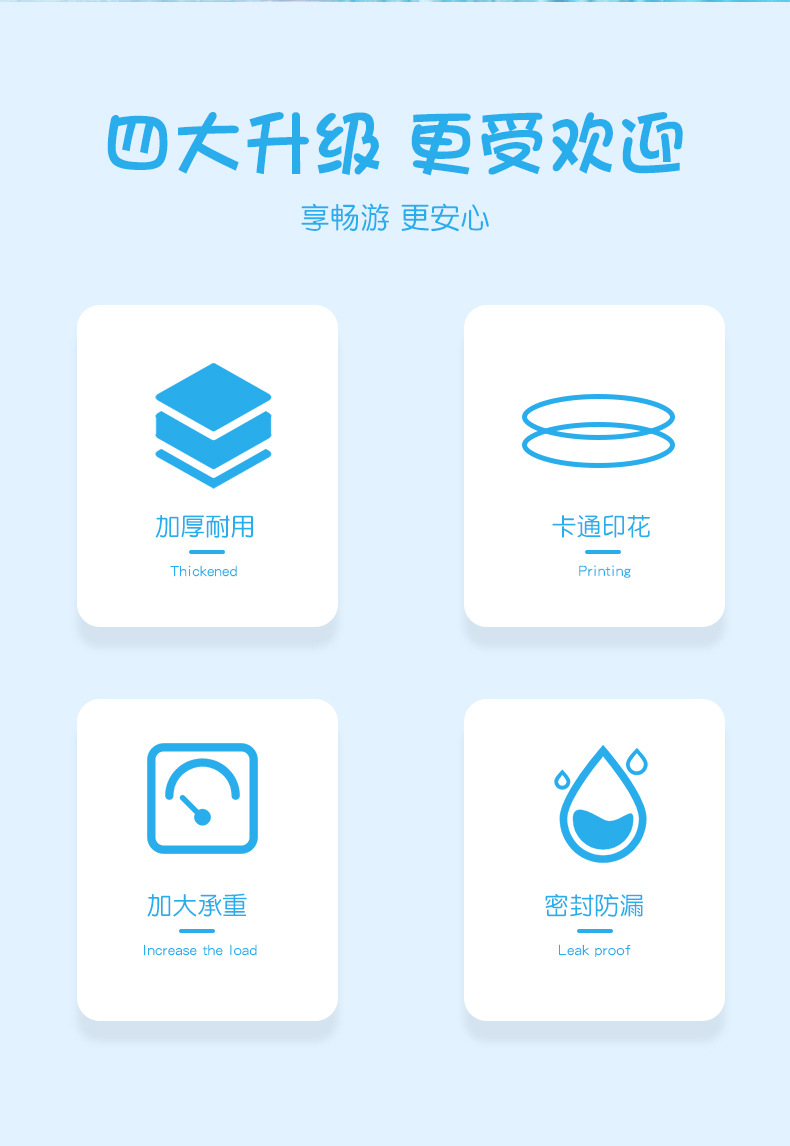 四大升级 更受欢迎

享畅游 更安心

加厚耐用

Thickened

卡通印花

Printing

加大承重

Increase the load

密封防漏

Leak proof