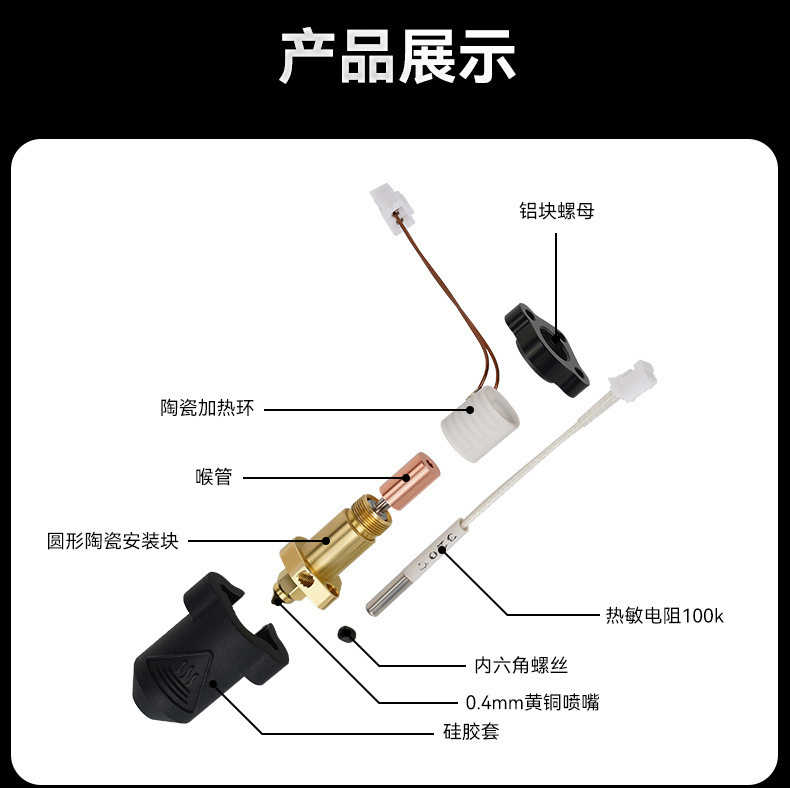 产品展示

铝块螺母

陶瓷加热环

喉管

圆形陶瓷安装块

热敏电阻100k

内六角螺丝

0.4mm黄铜喷嘴

硅胶套