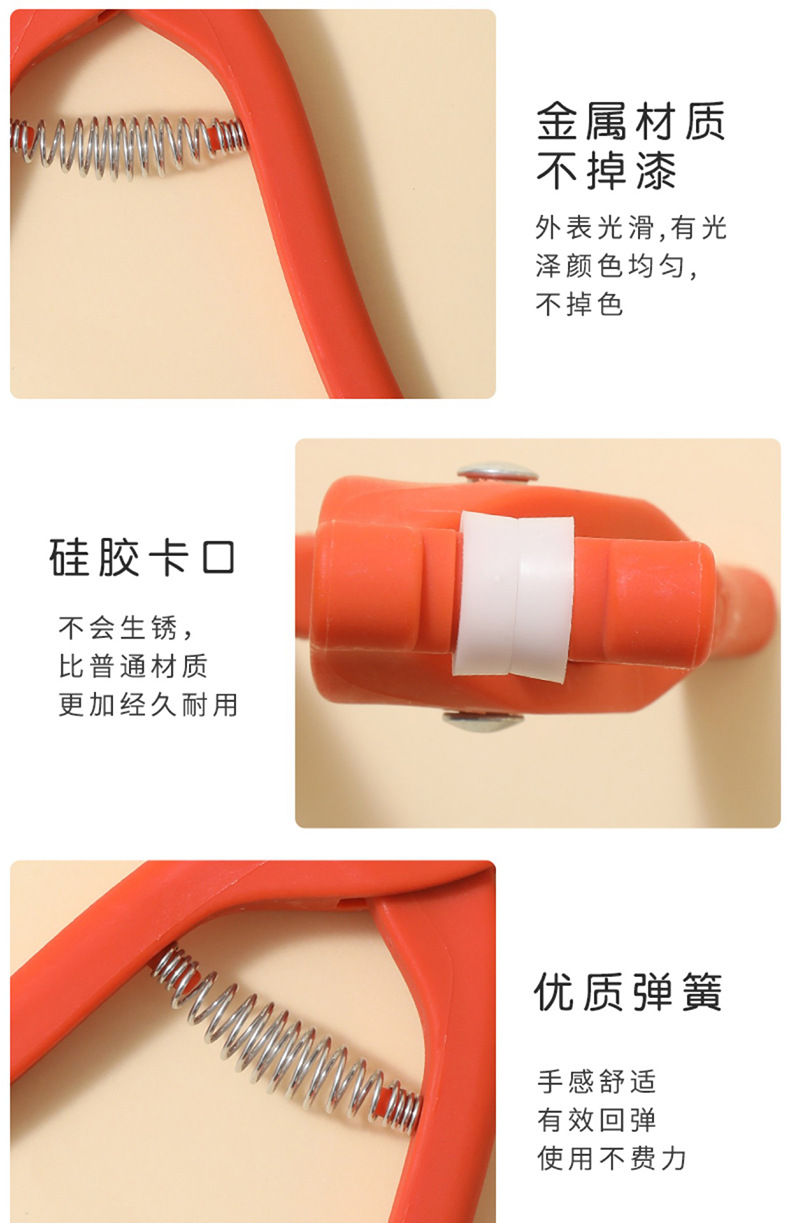 金属材质
不掉漆

外表光滑,有光泽颜色均匀,不掉色

硅胶卡口

不会生锈,
比普通材质
更加经久耐用

优质弹簧

手感舒适
有效回弹
使用不费力