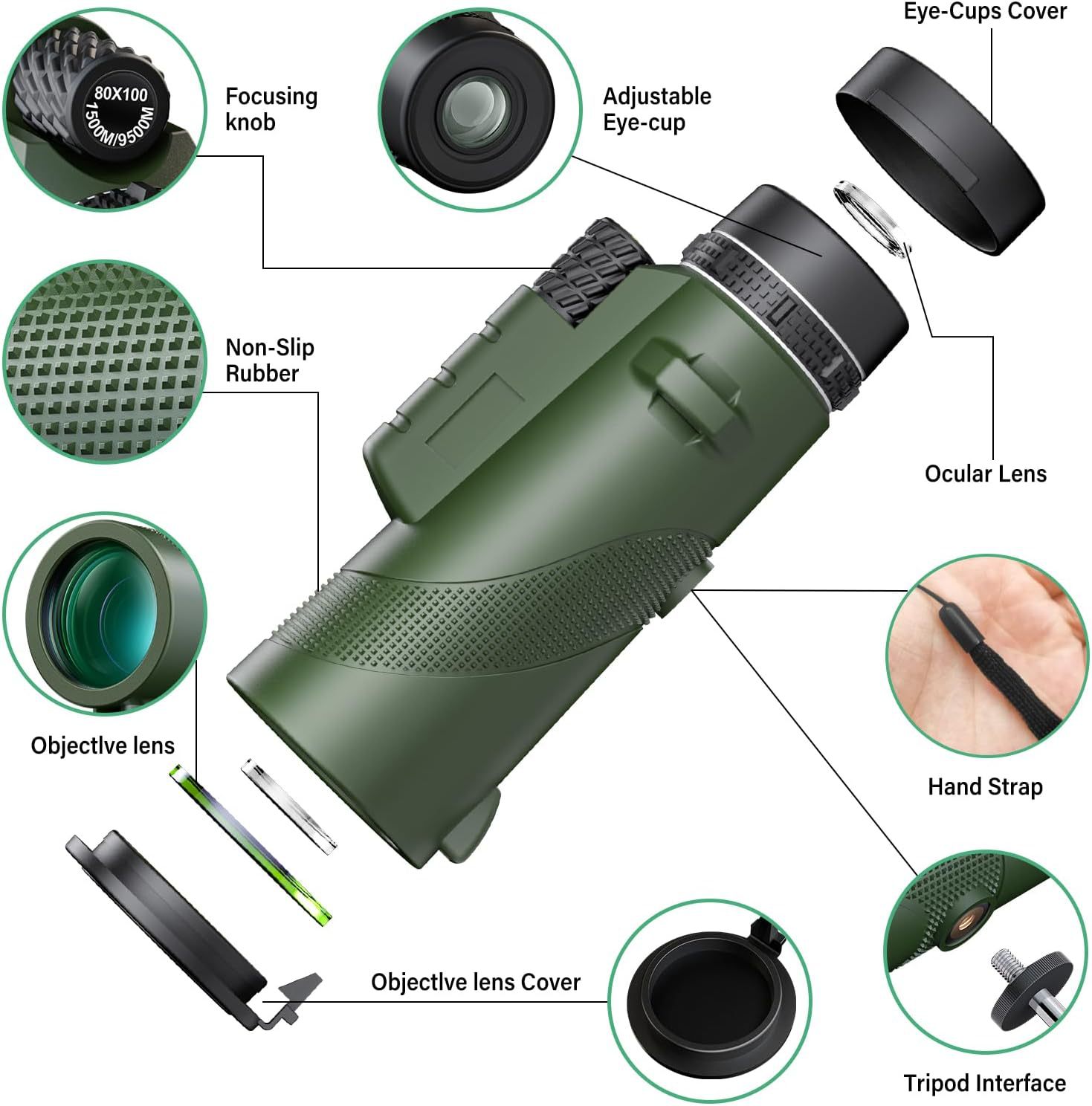 80X100
1500M/9500M

Focusing knob

Adjustable Eye-cup

Eye-Cups Cover

Non-Slip Rubber

Ocular Lens

Objectlve lens

Hand Strap

Objectlve lens Cover

Tripod Interface