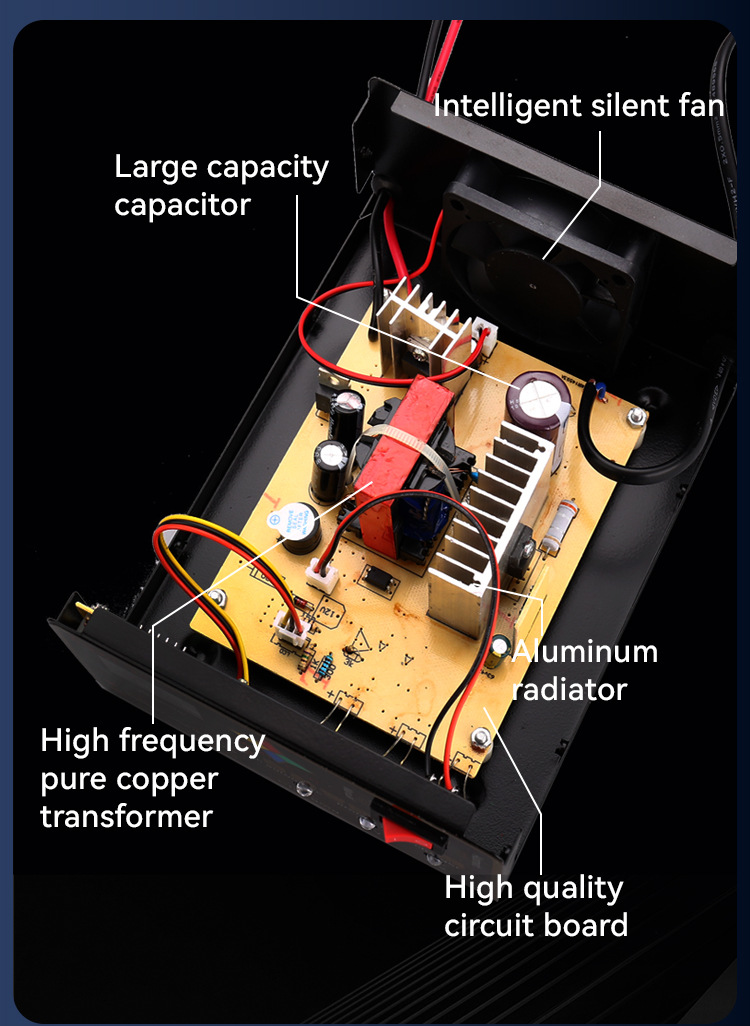 Intelligent silent fan

Large capacity capacitor

Aluminum radiator

High frequency pure copper transformer

High quality circuit board