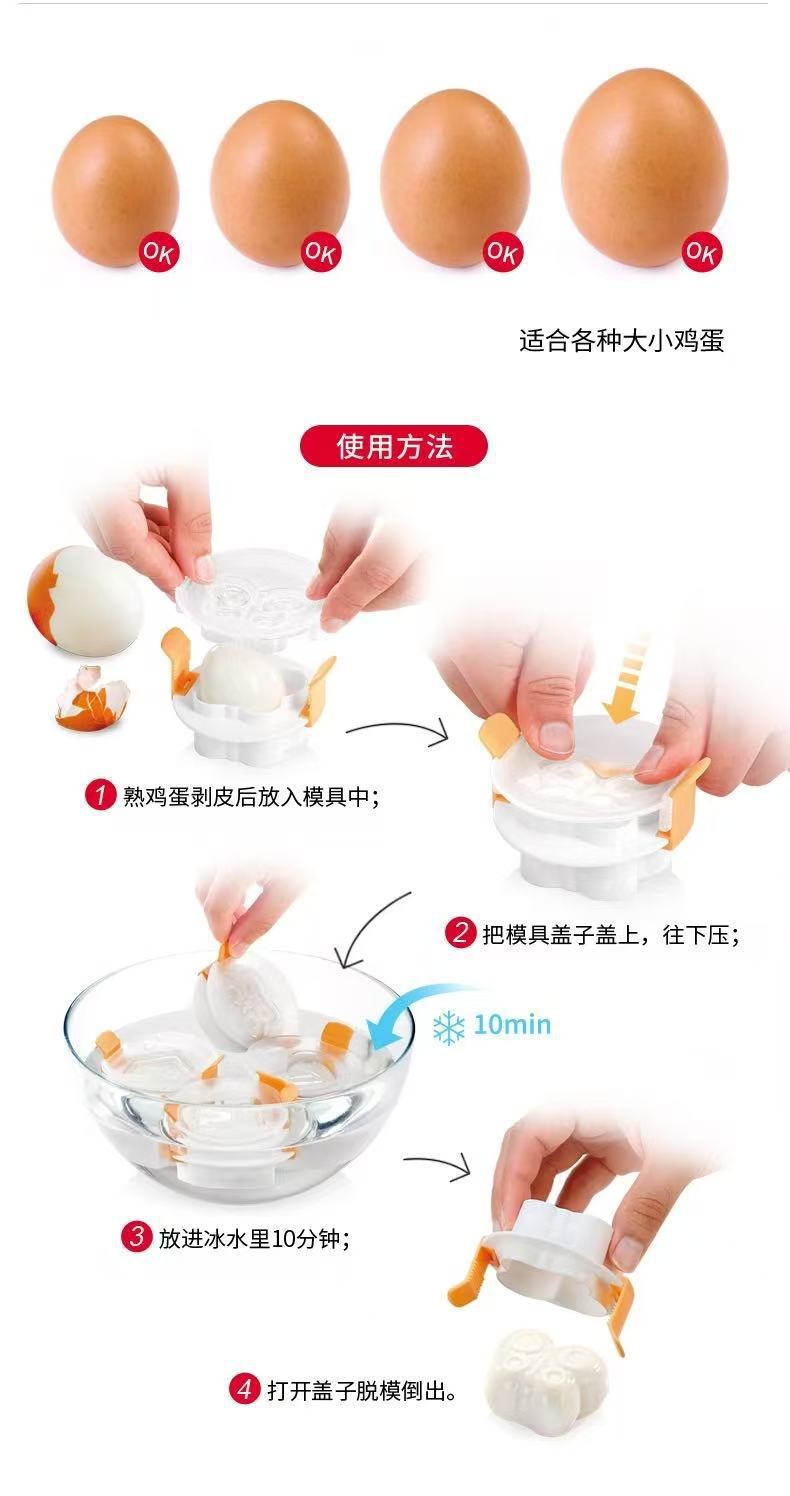 OK OK OK OK

适合各种大小鸡蛋

使用方法

1 熟鸡蛋剥皮后放入模具中；

2 把模具盖子盖上，往下压；

10min

3 放进冰水里10分钟；

4 打开盖子脱模倒出。