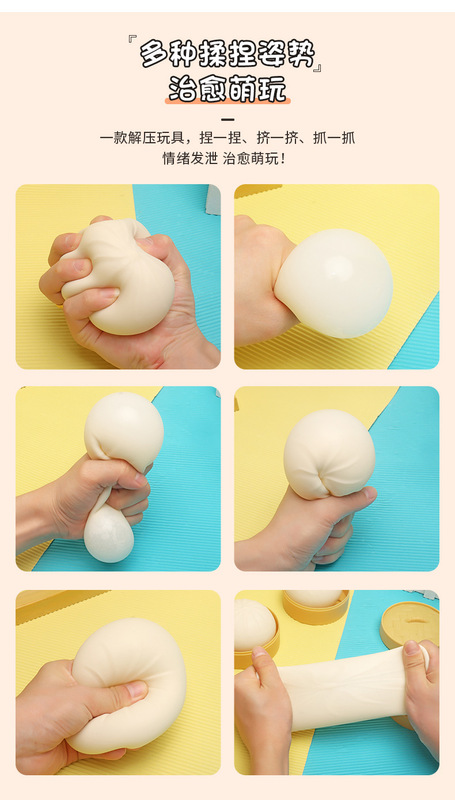 『多种揉捏姿势』
治愈萌玩

一款解压玩具，捏一捏、挤一挤、抓一抓
情绪发泄 治愈萌玩！