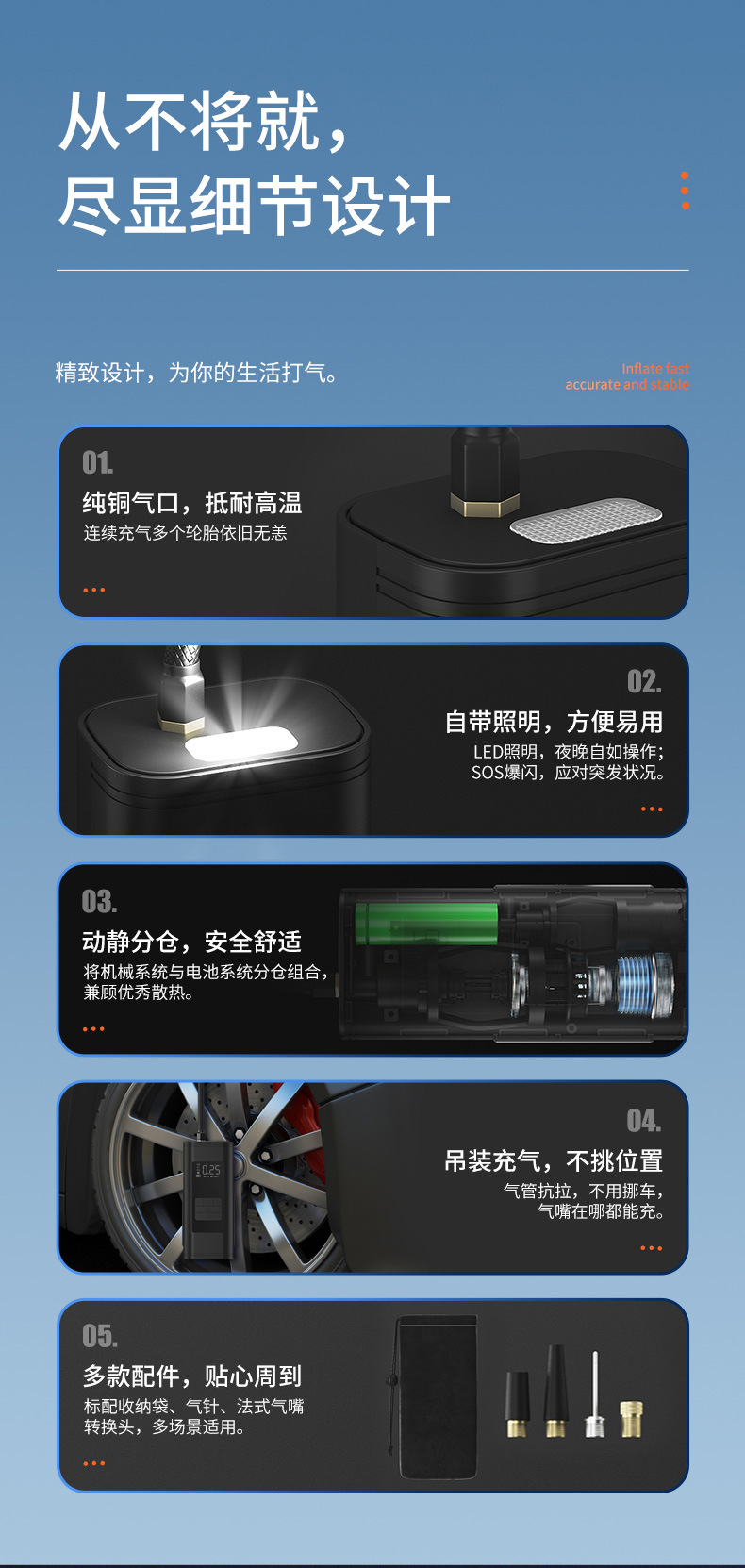 从不将就，
尽显细节设计

精致设计，为你的生活打气。

Inflate fast
accurate and stable

01.
纯铜气口，抵耐高温
连续充气多个轮胎依旧无恙

02.
自带照明，方便易用
LED照明，夜晚自如操作；
SOS爆闪，应对突发状况。

03.
动静分仓，安全舒适
将机械系统与电池系统分仓组合，
兼顾优秀散热。

04.
吊装充气，不挑位置
气管抗拉，不用挪车，
气嘴在哪都能充。

0.25

05.
多款配件，贴心周到
标配收纳袋、气针、法式气嘴
转换头，多场景适用。