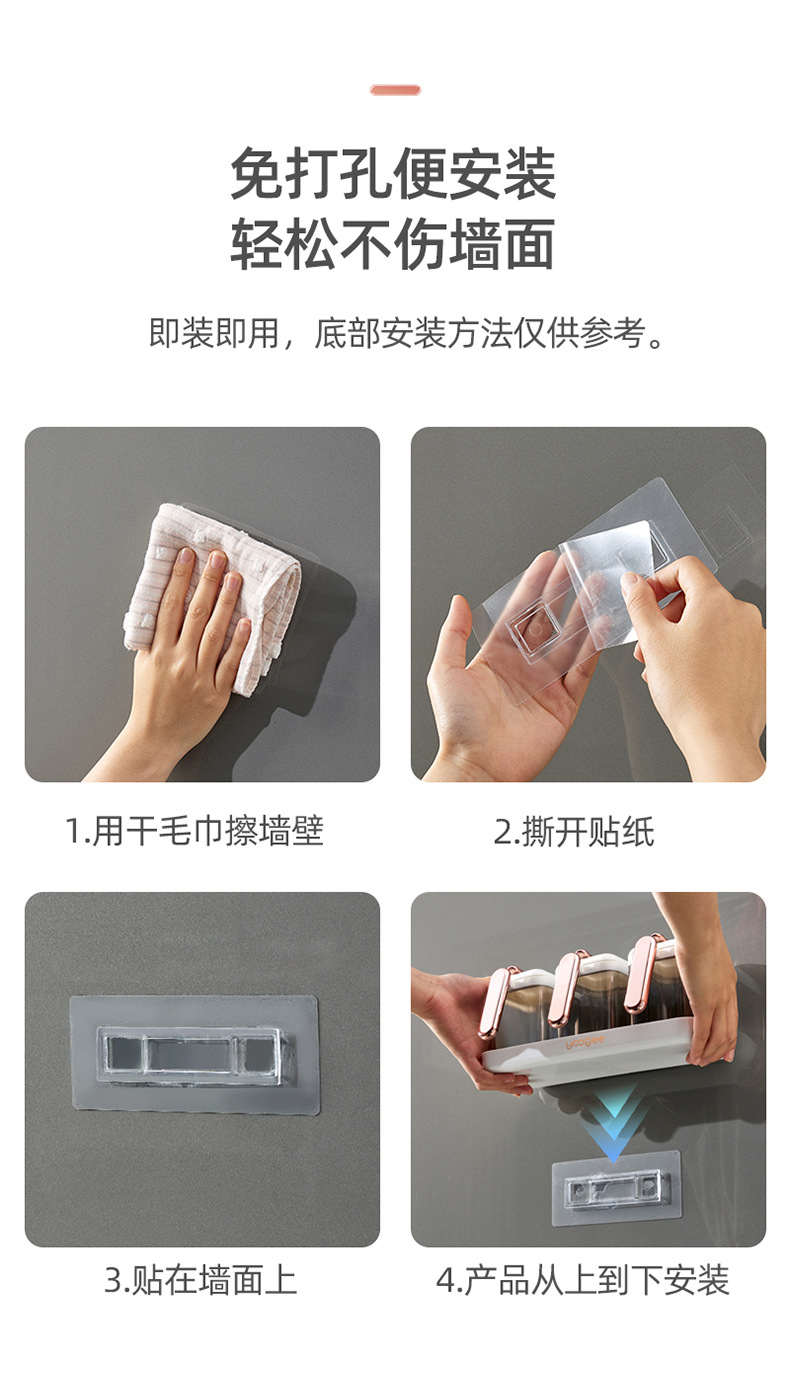 免打孔便安装
轻松不伤墙面

即装即用，底部安装方法仅供参考。

1.用干毛巾擦墙壁

2.撕开贴纸

3.贴在墙面上

4.产品从上到下安装