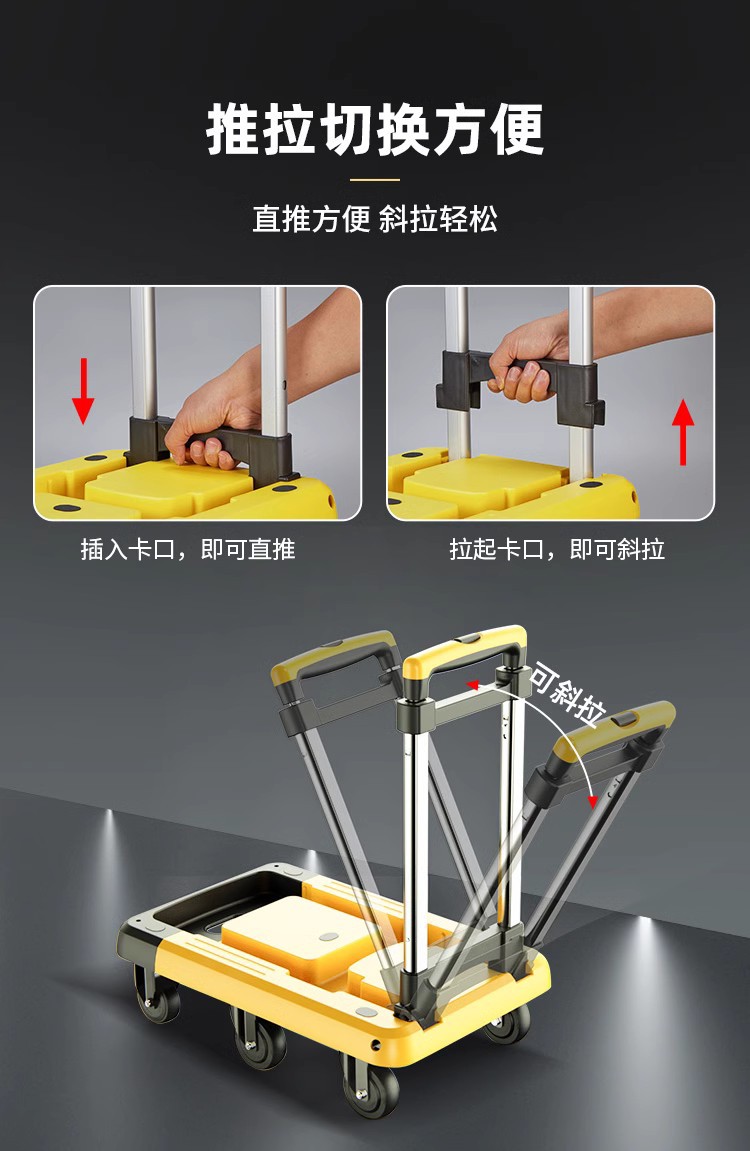 推拉切换方便

直推方便 斜拉轻松

插入卡口，即可直推

拉起卡口，即可斜拉

可斜拉