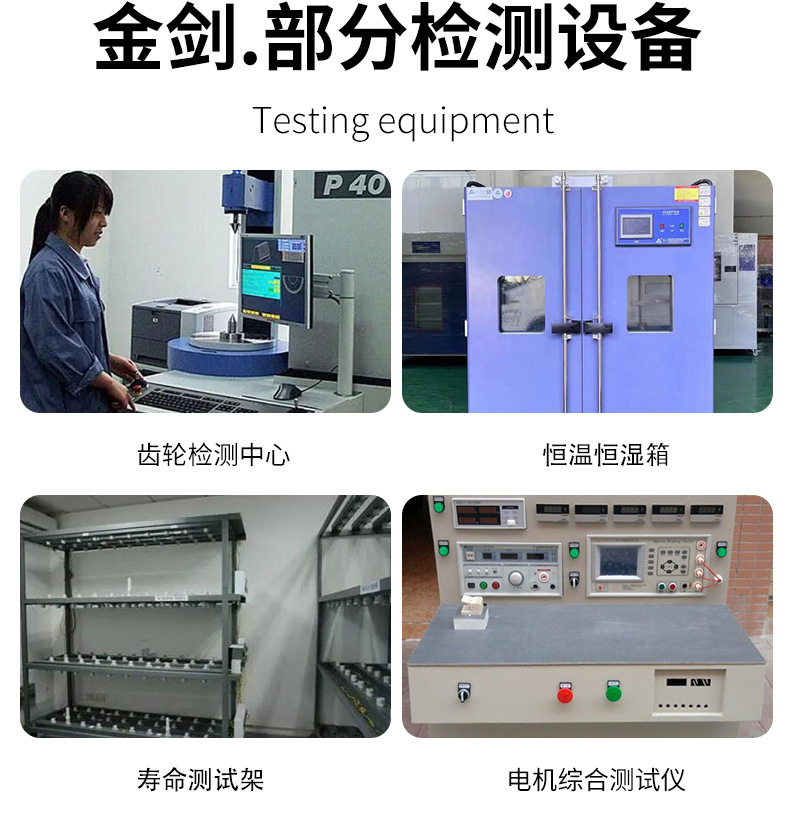 金剑.部分检测设备

Testing equipment

P 40

齿轮检测中心

恒温恒湿箱

寿命测试架

电机综合测试仪