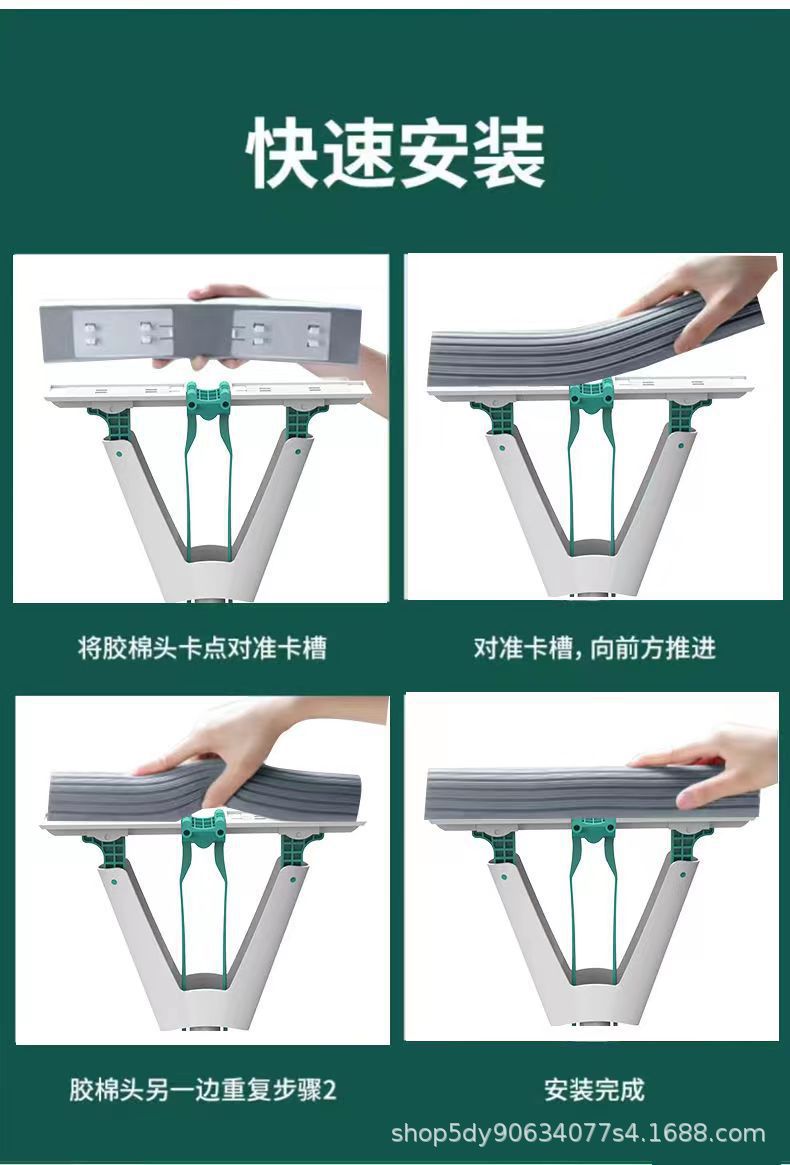 快速安装

将胶棉头卡点对准卡槽

对准卡槽，向前方推进

胶棉头另一边重复步骤2

安装完成

shop5dy90634077s4.1688.com