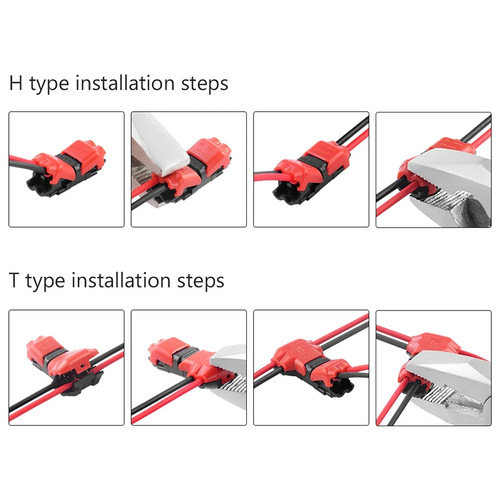 H type installation steps

T type installation steps