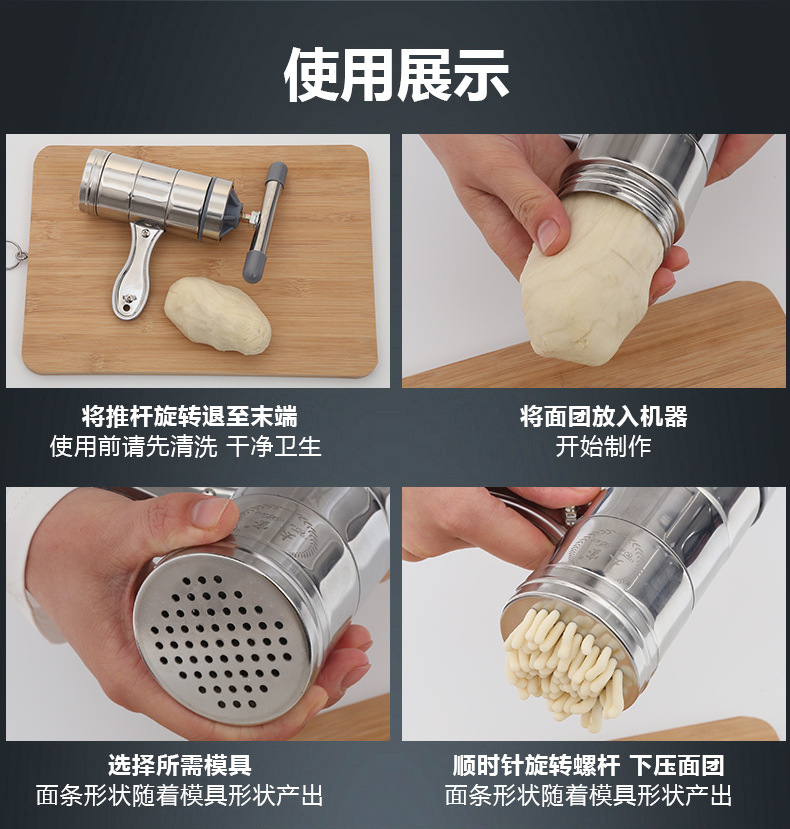 使用展示

将推杆旋转退至末端
使用前请先清洗 干净卫生

将面团放入机器
开始制作

选择所需模具
面条形状随着模具形状产出

顺时针旋转螺杆 下压面团
面条形状随着模具形状产出