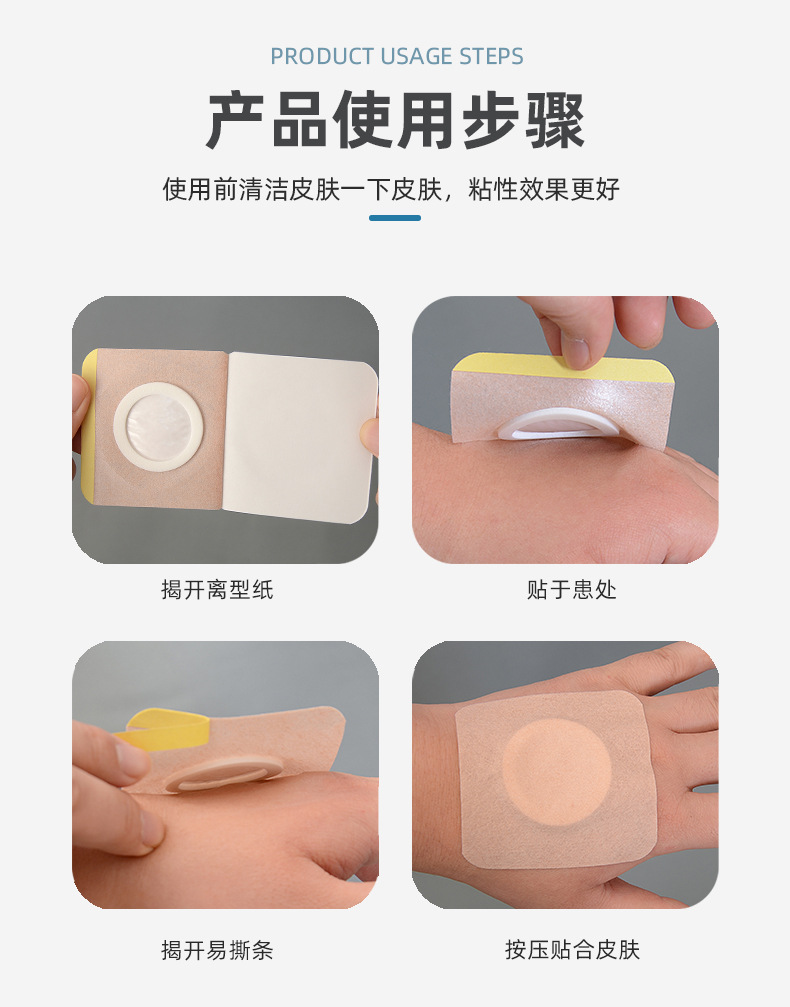 PRODUCT USAGE STEPS

产品使用步骤

使用前清洁皮肤一下皮肤，粘性效果更好

揭开离型纸

贴于患处

揭开易撕条

按压贴合皮肤