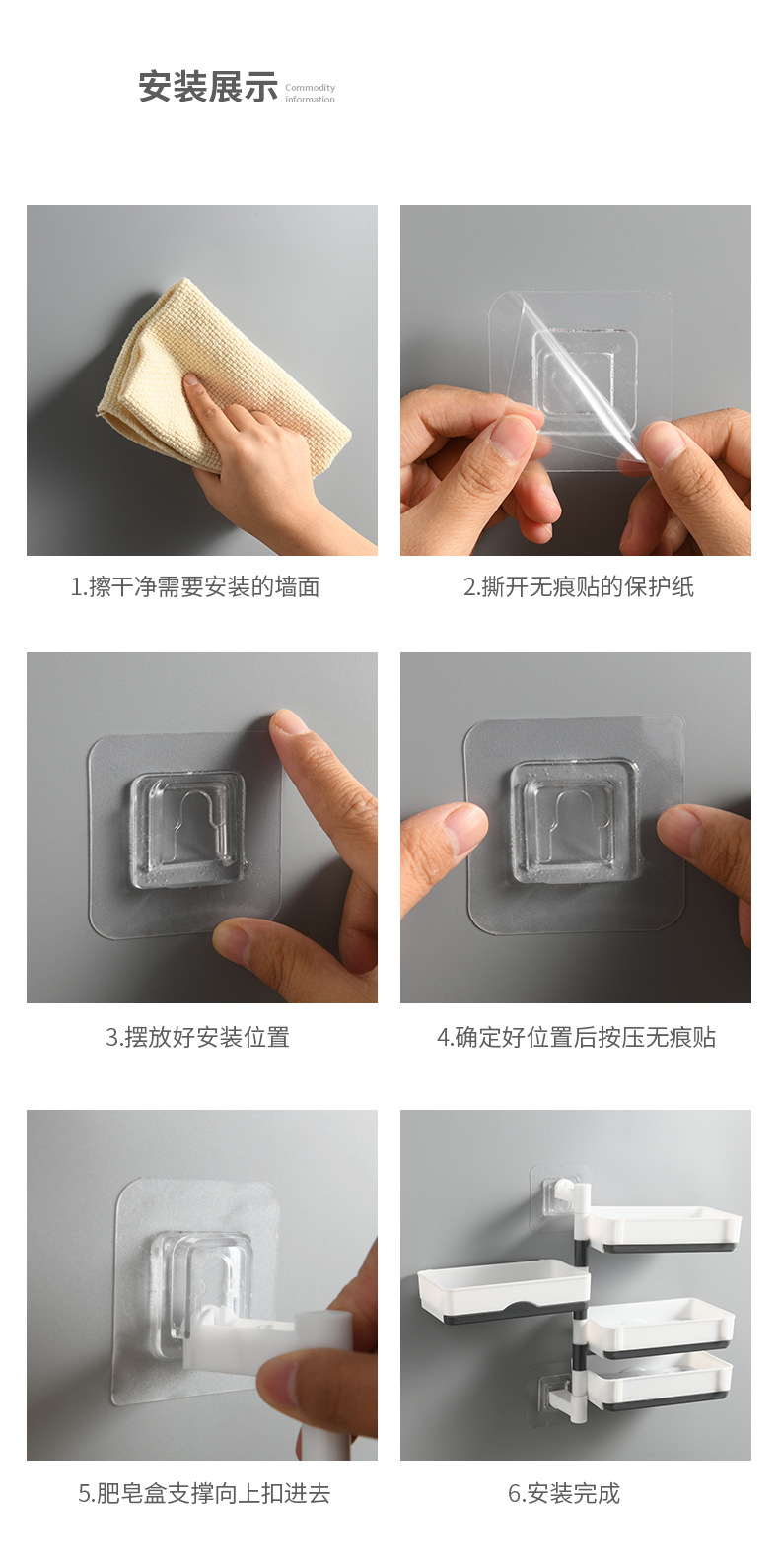 安装展示 Commodity information

1.擦干净需要安装的墙面

2.撕开无痕贴的保护纸

3.摆放好安装位置

4.确定好位置后按压无痕贴

5.肥皂盒支撑向上扣进去

6.安装完成