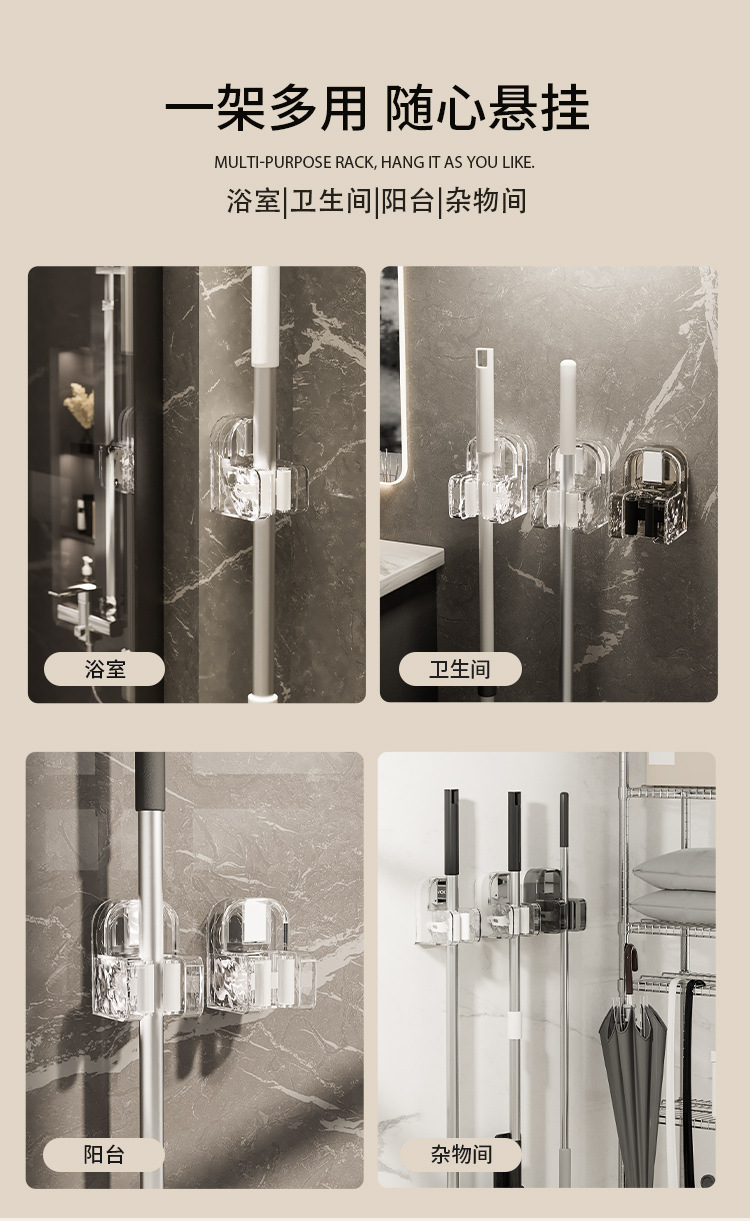 一架多用 随心悬挂

MULTI-PURPOSE RACK, HANG IT AS YOU LIKE.

浴室|卫生间|阳台|杂物间

浴室

卫生间

阳台

杂物间