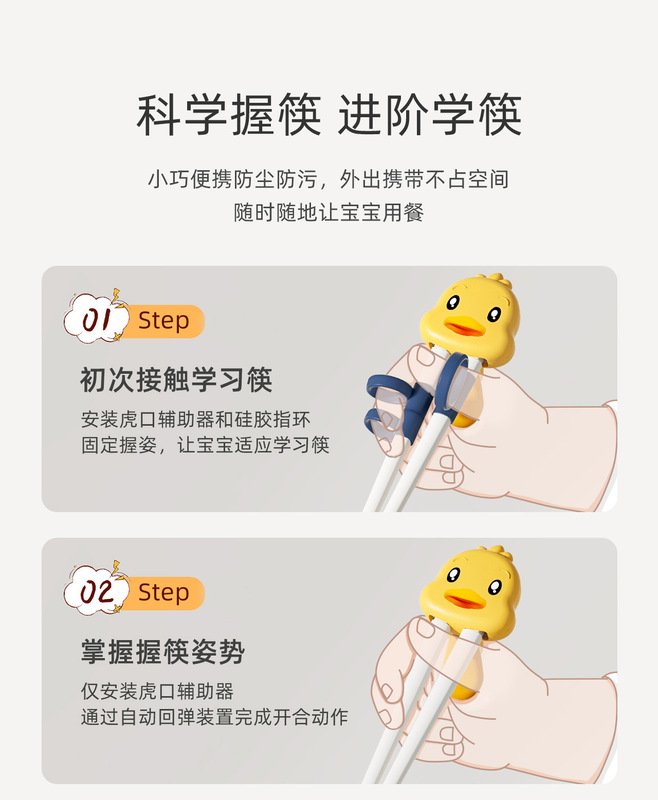 科学握筷 进阶学筷

小巧便携防尘防污，外出携带不占空间
随时随地让宝宝用餐

01 Step

初次接触学习筷

安装虎口辅助器和硅胶指环
固定握姿，让宝宝适应学习筷

02 Step

掌握握筷姿势

仅安装虎口辅助器
通过自动回弹装置完成开合动作