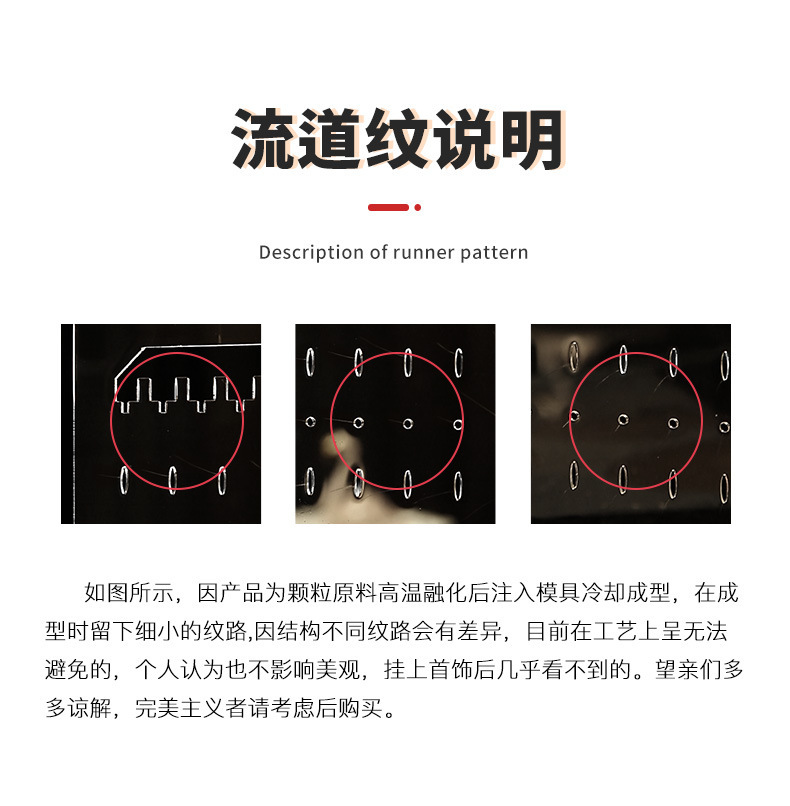 流道纹说明

Description of runner pattern

如图所示，因产品为颗粒原料高温融化后注入模具冷却成型，在成型时留下细小的纹路,因结构不同纹路会有差异，目前在工艺上呈无法避免的，个人认为也不影响美观，挂上首饰后几乎看不到的。望亲们多多谅解，完美主义者请考虑后购买。