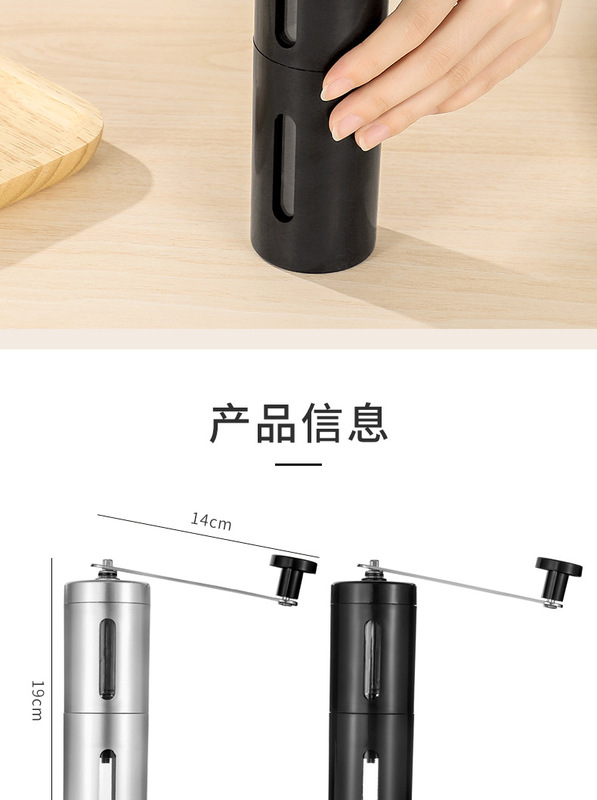 产品信息

14cm

19cm