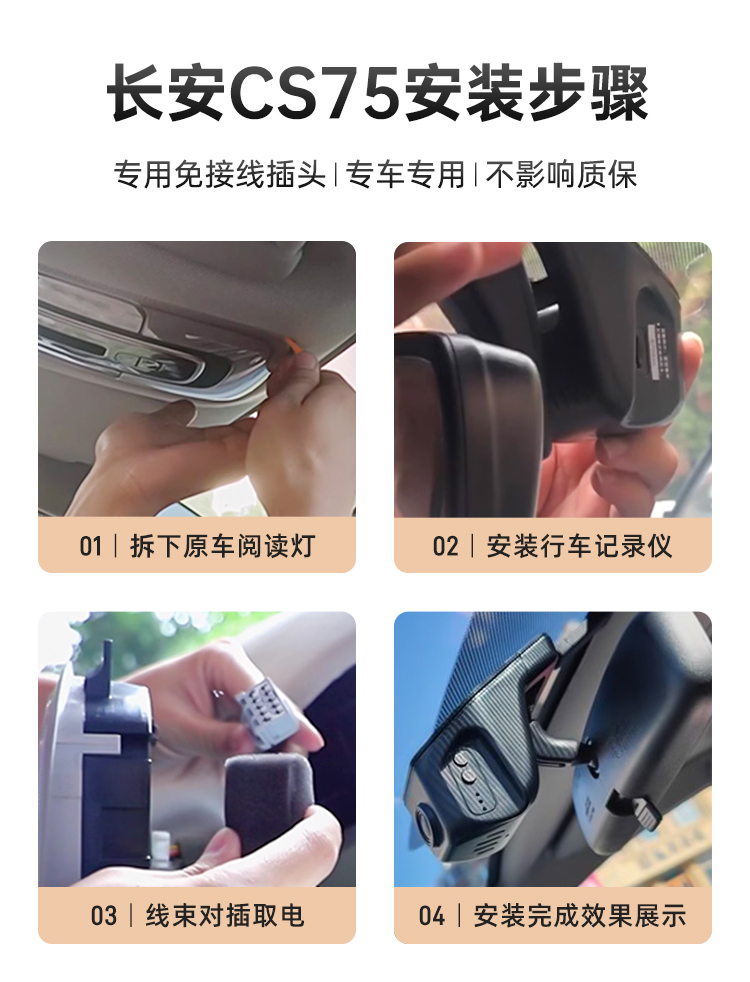 长安CS75安装步骤

专用免接线插头 | 专车专用 | 不影响质保

01 | 拆下原车阅读灯

02 | 安装行车记录仪

03 | 线束对插取电

04 | 安装完成效果展示