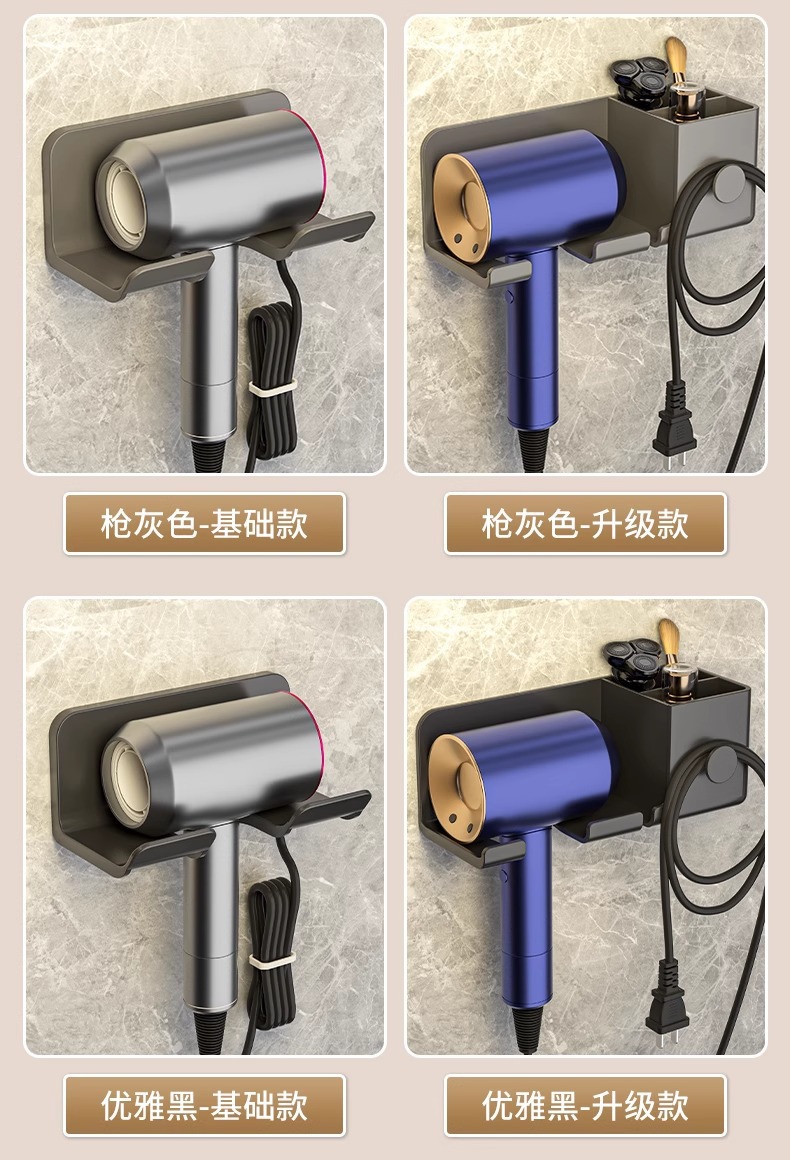 枪灰色-基础款

枪灰色-升级款

优雅黑-基础款

优雅黑-升级款