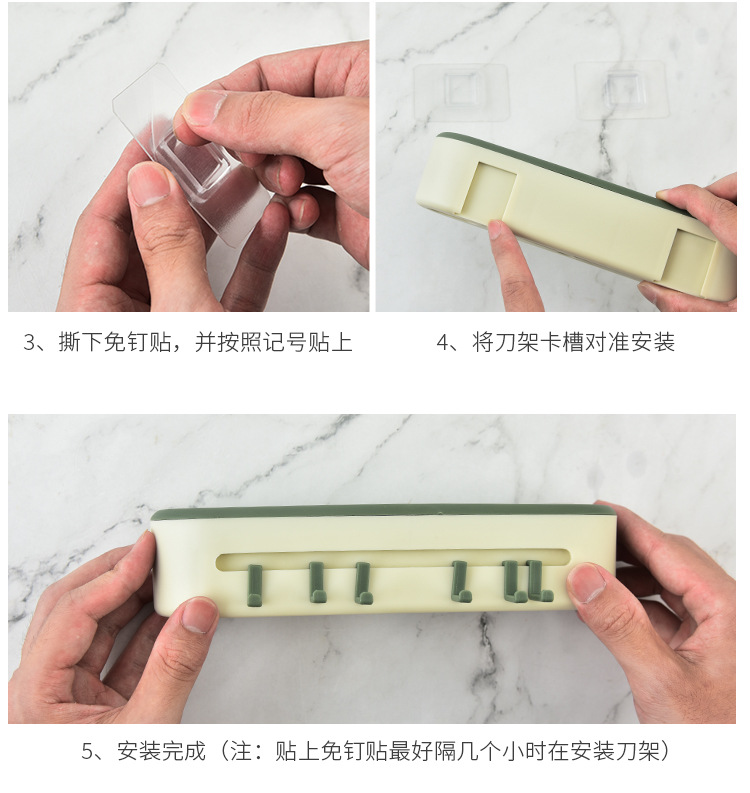 3、撕下免钉贴，并按照记号贴上

4、将刀架卡槽对准安装

5、安装完成（注：贴上免钉贴最好隔几个小时在安装刀架）