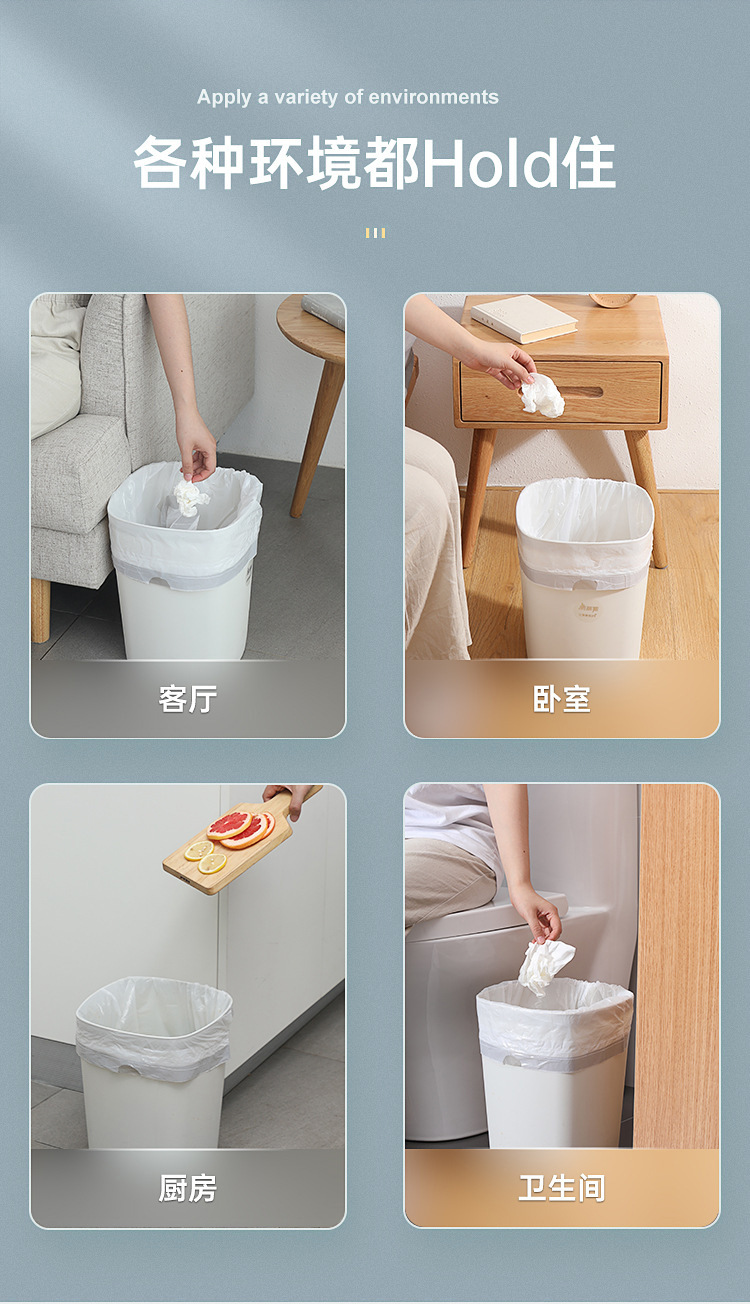 Apply a variety of environments

各种环境都Hold住

客厅

卧室

厨房

卫生间