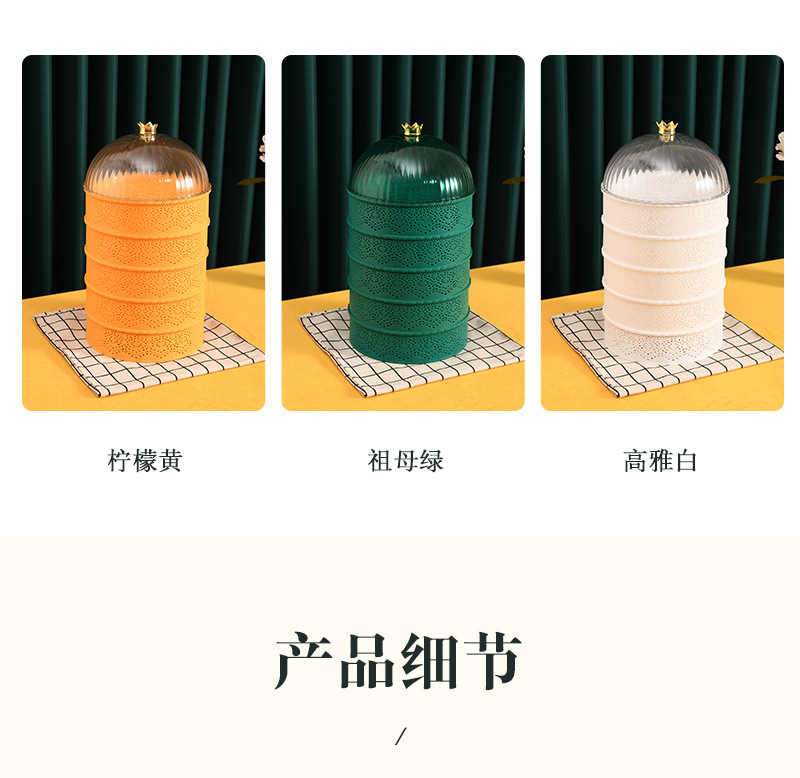 柠檬黄

祖母绿

高雅白

产品细节

/