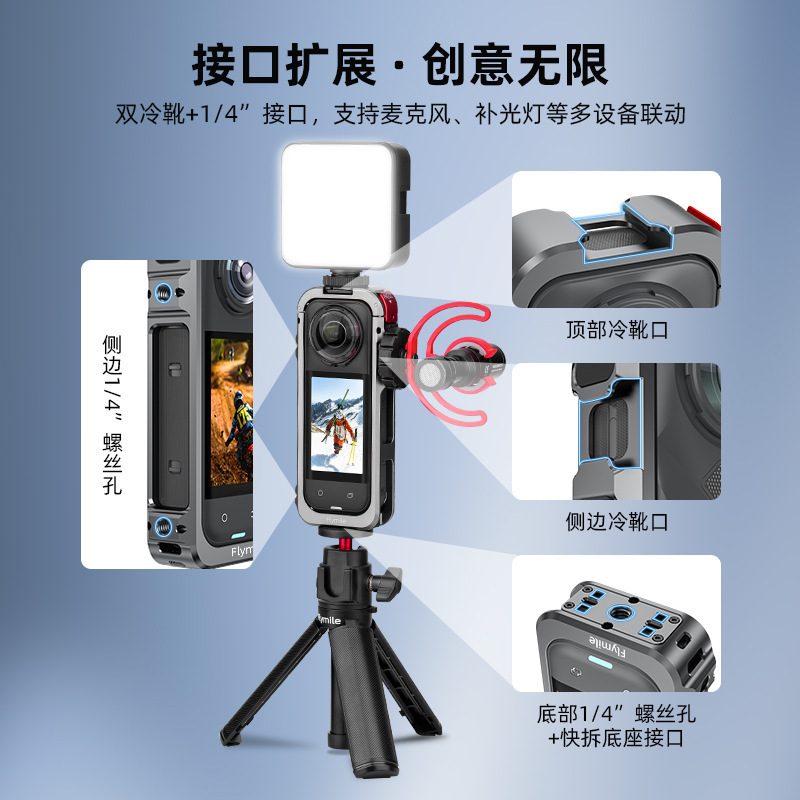 接口扩展 · 创意无限
双冷靴+1/4”接口，支持麦克风、补光灯等多设备联动

侧边1/4”螺丝孔

Flymile

Flymile

Flymile

顶部冷靴口

侧边冷靴口

Flymile

底部1/4”螺丝孔
+快拆底座接口