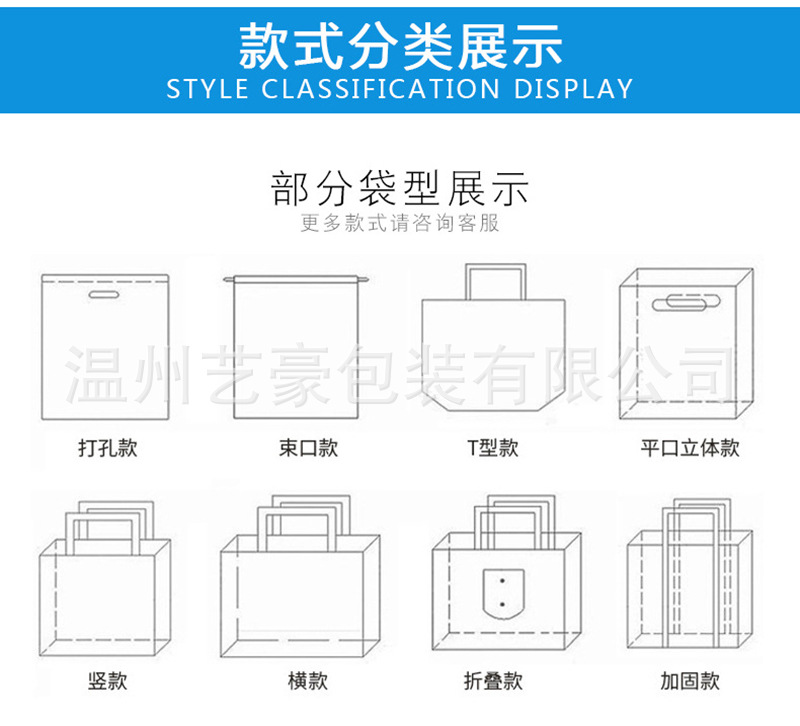 款式分类展示
STYLE CLASSIFICATION DISPLAY

部分袋型展示
更多款式请咨询客服

温州艺豪包装有限公司

打孔款

束口款

T型款

平口立体款

竖款

横款

折叠款

加固款