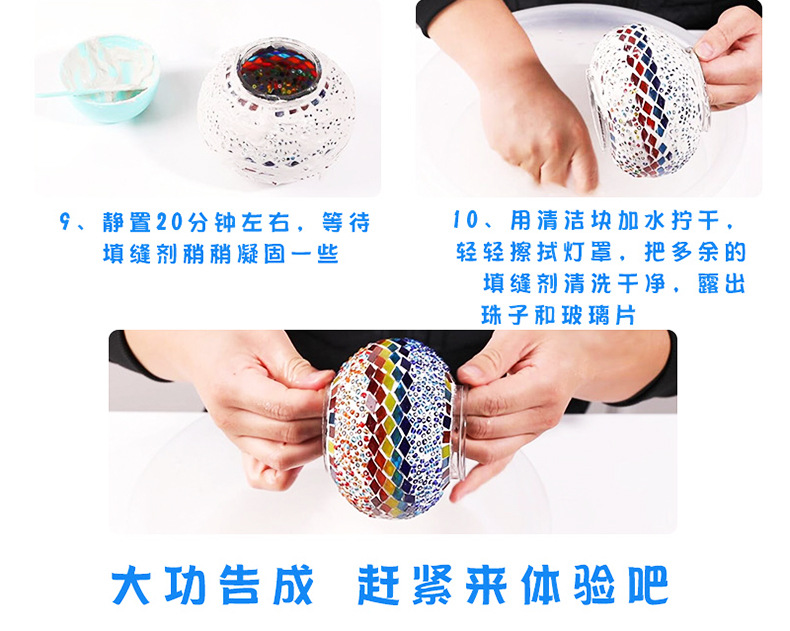 9、静置20分钟左右，等待填缝剂稍稍凝固一些

10、用清洁块加水拧干，轻轻擦拭灯罩，把多余的填缝剂清洗干净，露出珠子和玻璃片

大功告成 赶紧来体验吧