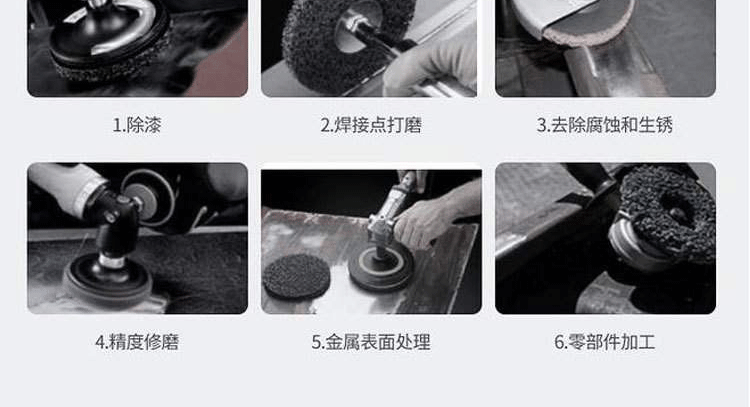 1.除漆

2.焊接点打磨

3.去除腐蚀和生锈

4.精度修磨

5.金属表面处理

6.零部件加工