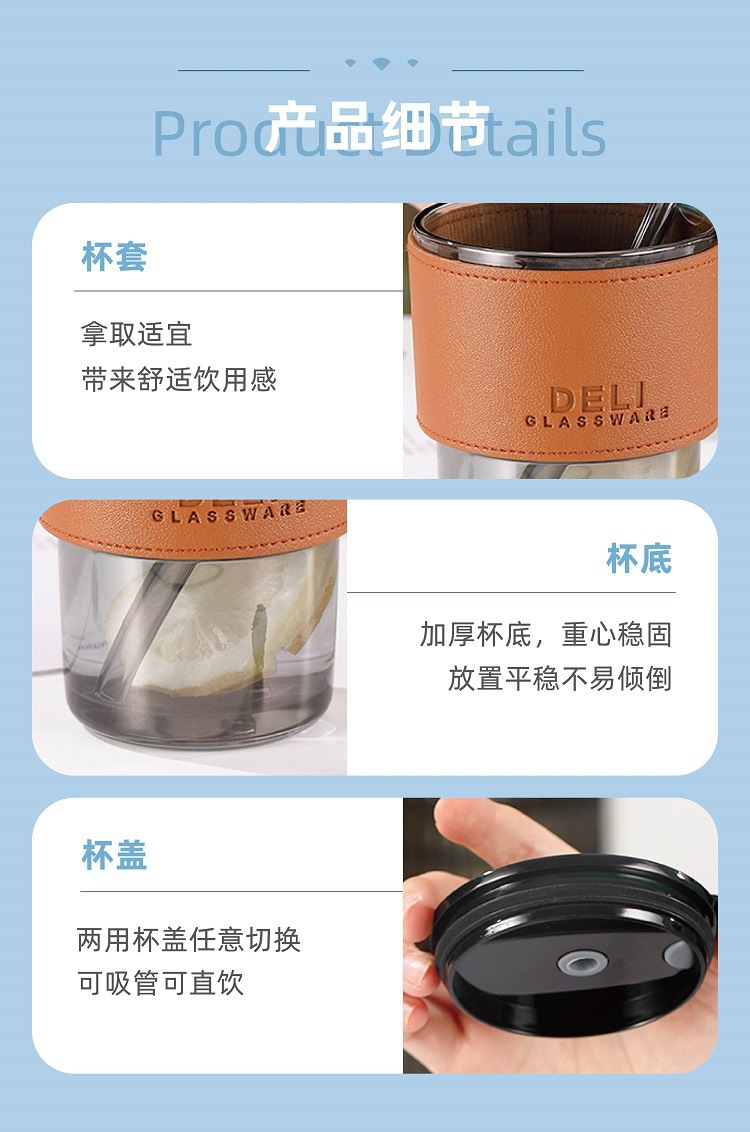 产品细节
Product Details

杯套

拿取适宜
带来舒适饮用感

DELI
GLASSWARE

GLASSWARE

杯底

加厚杯底，重心稳固
放置平稳不易倾倒

杯盖

两用杯盖任意切换
可吸管可直饮