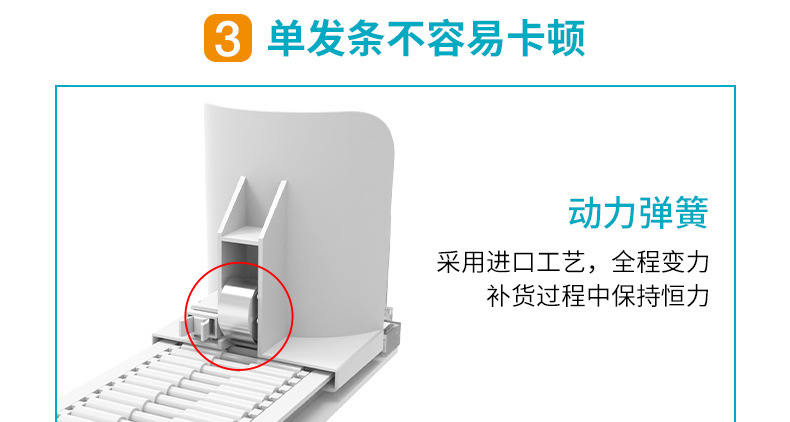 3 单发条不容易卡顿

动力弹簧

采用进口工艺，全程变力
补货过程中保持恒力