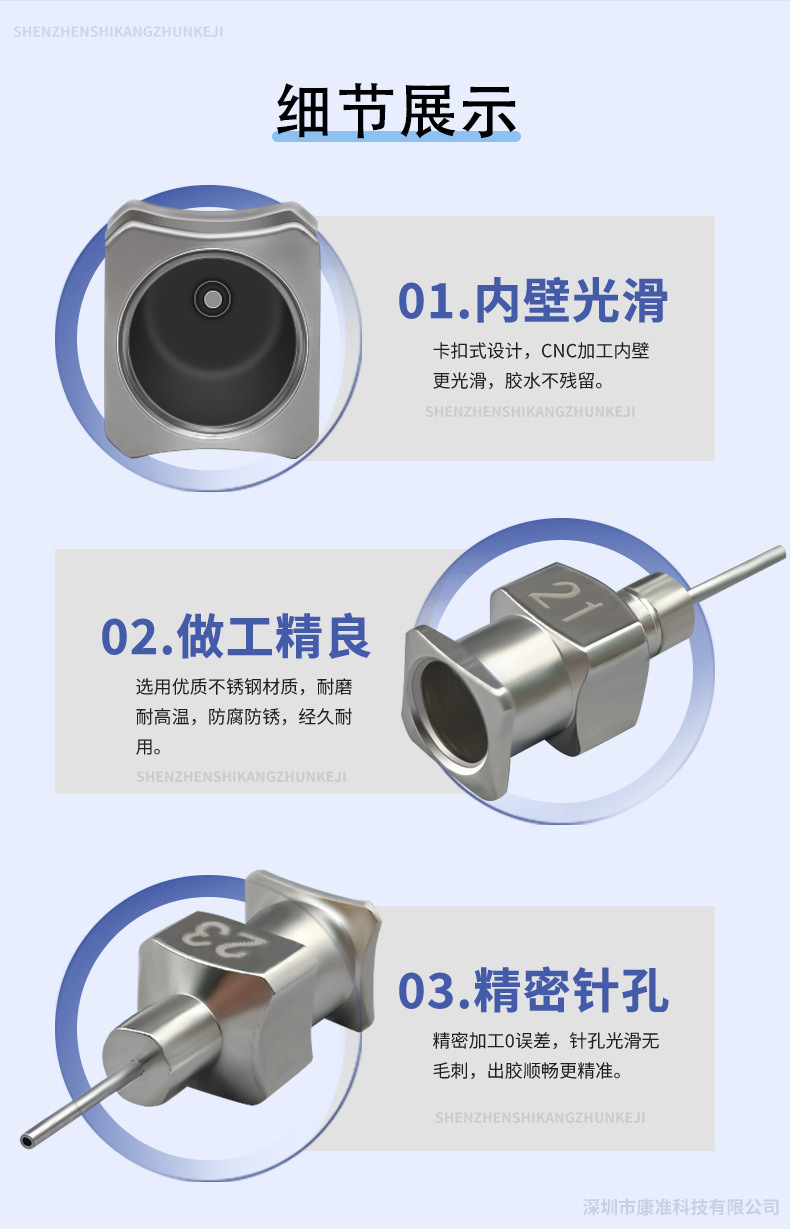 SHENZHENSHIKANGZHUNKEJI

细节展示

01.内壁光滑

卡扣式设计，CNC加工内壁更光滑，胶水不残留。

SHENZHENSHIKANGZHUNKEJI

02.做工精良

选用优质不锈钢材质，耐磨耐高温，防腐防锈，经久耐用。

SHENZHENSHIKANGZHUNKEJI

21

23

03.精密针孔

精密加工0误差，针孔光滑无毛刺，出胶顺畅更精准。

SHENZHENSHIKANGZHUNKEJI

深圳市康准科技有限公司