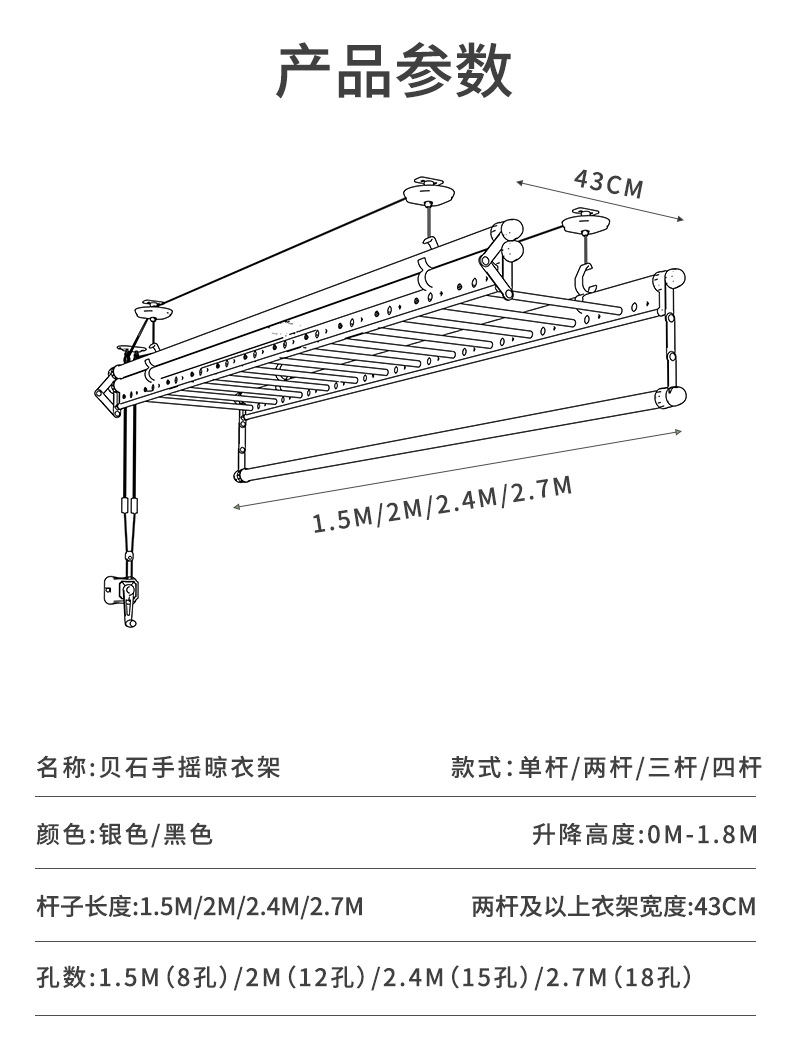 产品参数

43CM

1.5M/2M/2.4M/2.7M

名称:贝石手摇晾衣架

款式:单杆/两杆/三杆/四杆

颜色:银色/黑色

升降高度:0M-1.8M

杆子长度:1.5M/2M/2.4M/2.7M

两杆及以上衣架宽度:43CM

孔数:1.5M(8孔)/2M(12孔)/2.4M(15孔)/2.7M(18孔)