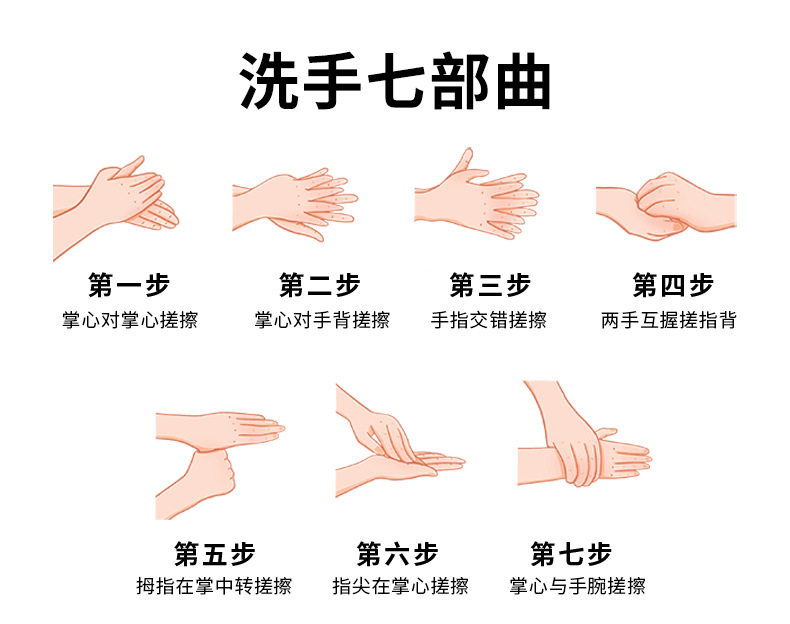 洗手七部曲

第一步
掌心对掌心搓擦

第二步
掌心对手背搓擦

第三步
手指交错搓擦

第四步
两手互握搓指背

第五步
拇指在掌中转搓擦

第六步
指尖在掌心搓擦

第七步
掌心与手腕搓擦