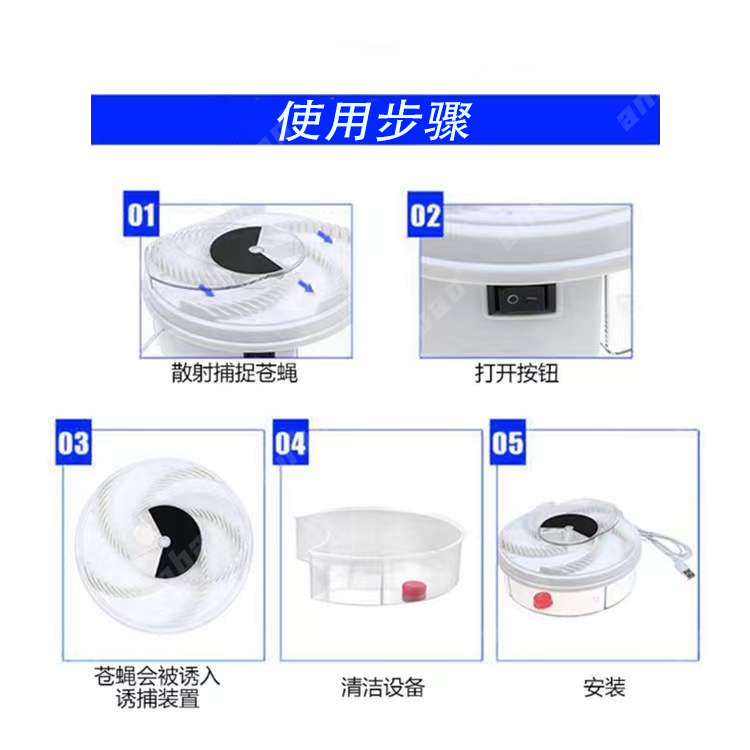 使用步骤

01
散射捕捉苍蝇

02
打开按钮

03
苍蝇会被诱入诱捕装置

04
清洁设备

05
安装