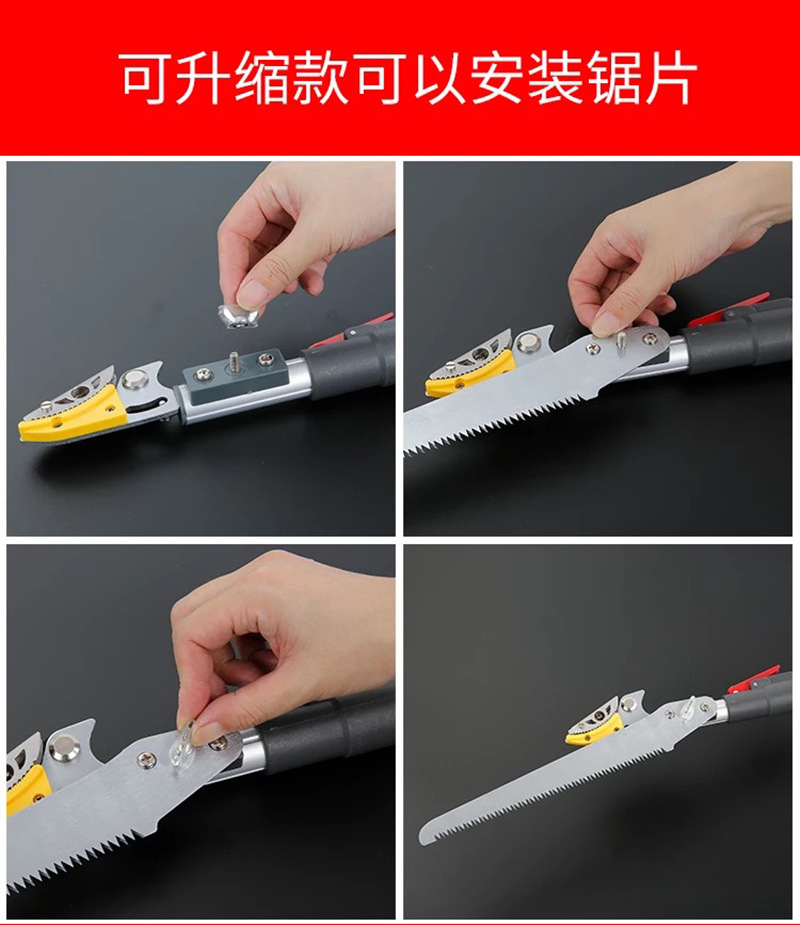 可升缩款可以安装锯片