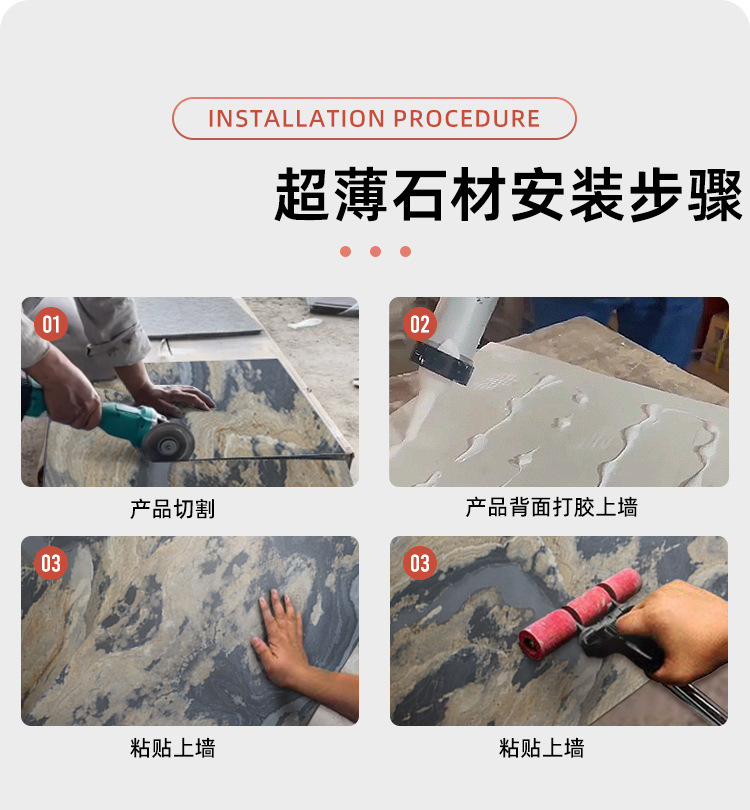 INSTALLATION PROCEDURE

超薄石材安装步骤

01

产品切割

02

产品背面打胶上墙

03

粘贴上墙

03

粘贴上墙