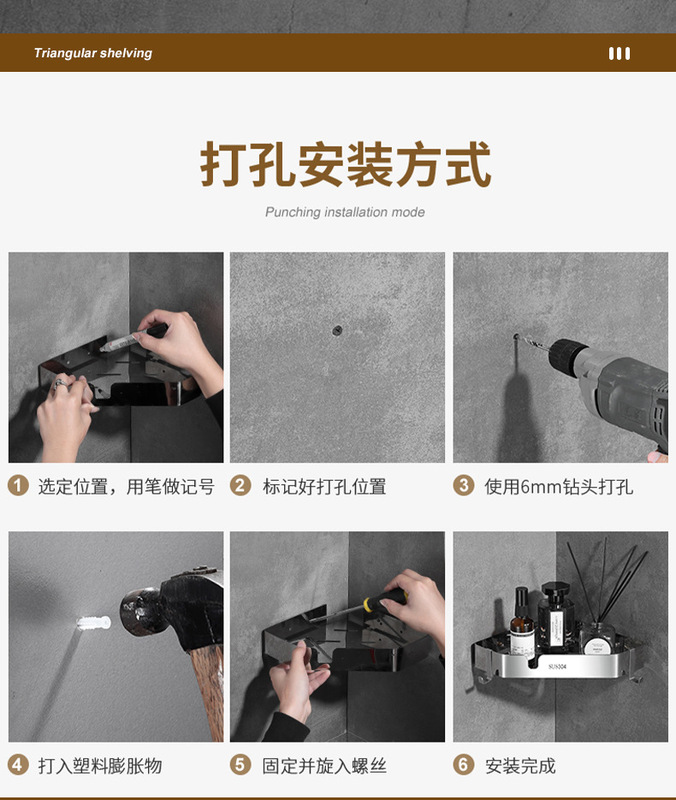 Triangular shelving

打孔安装方式

Punching installation mode

1 选定位置，用笔做记号

2 标记好打孔位置

3 使用6mm钻头打孔

4 打入塑料膨胀物

5 固定并旋入螺丝

6 安装完成

SUS304