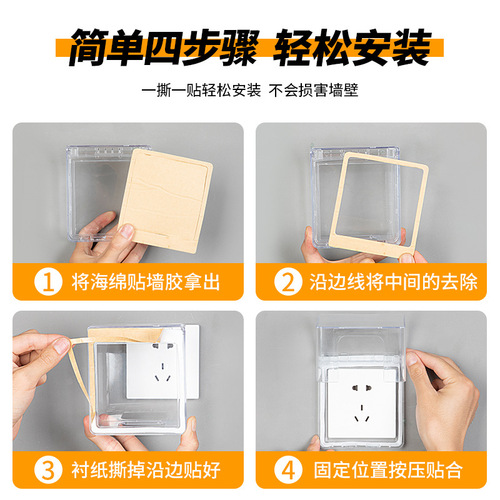 简单四步骤 轻松安装

一撕一贴轻松安装 不会损害墙壁

1 将海绵贴墙胶拿出

2 沿边线将中间的去除

3 衬纸撕掉沿边贴好

4 固定位置按压贴合