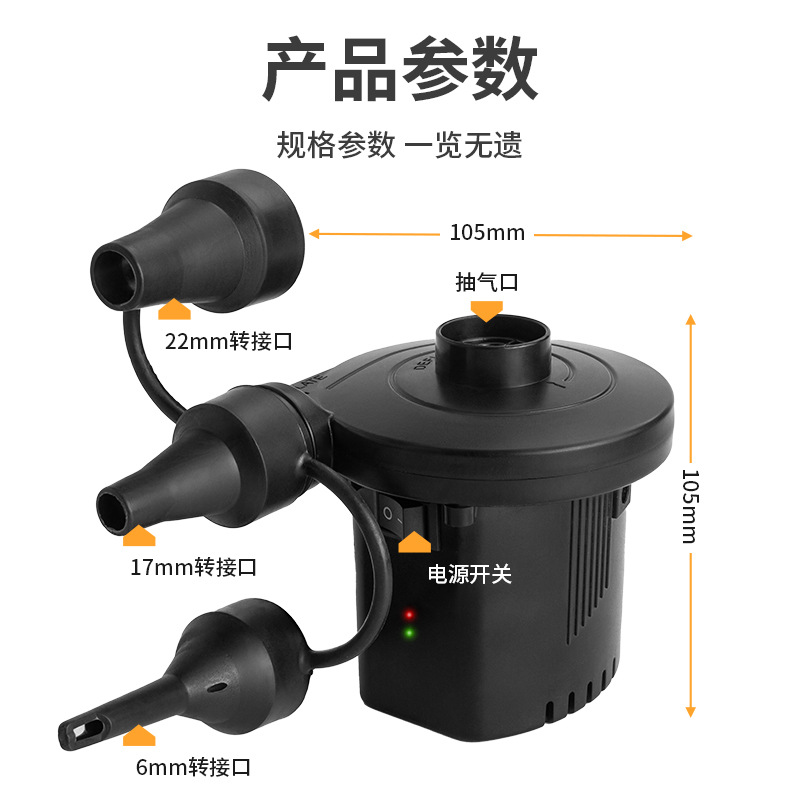 产品参数

规格参数 一览无遗

105mm

抽气口

22mm转接口

105mm

17mm转接口

电源开关

6mm转接口