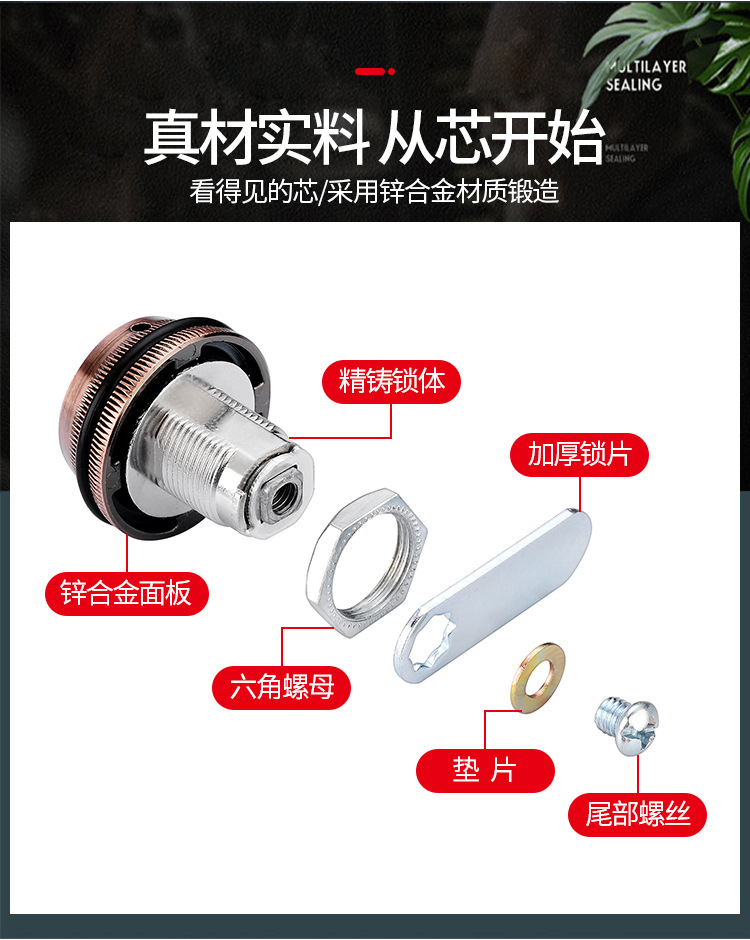 MULTILAYER SEALING

真材实料 从芯开始

MULTILAYER SEALING

看得见的芯/采用锌合金材质锻造

精铸锁体

加厚锁片

锌合金面板

六角螺母

垫 片

尾部螺丝