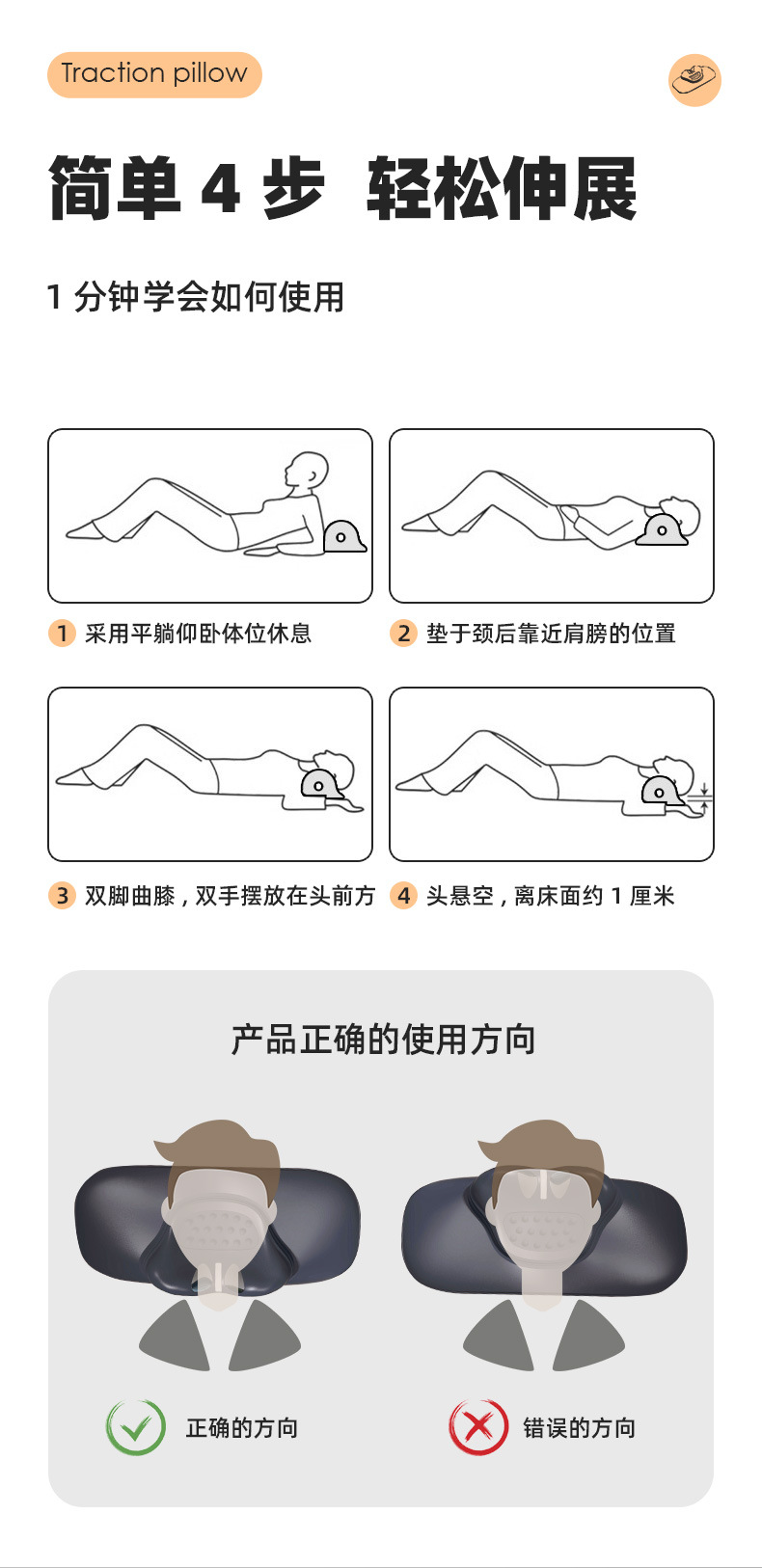 Traction pillow

简单 4 步 轻松伸展

1 分钟学会如何使用

1 采用平躺仰卧体位休息

2 垫于颈后靠近肩膀的位置

3 双脚曲膝，双手摆放在头前方

4 头悬空，离床面约 1 厘米

产品正确的使用方向

正确的方向

错误的方向